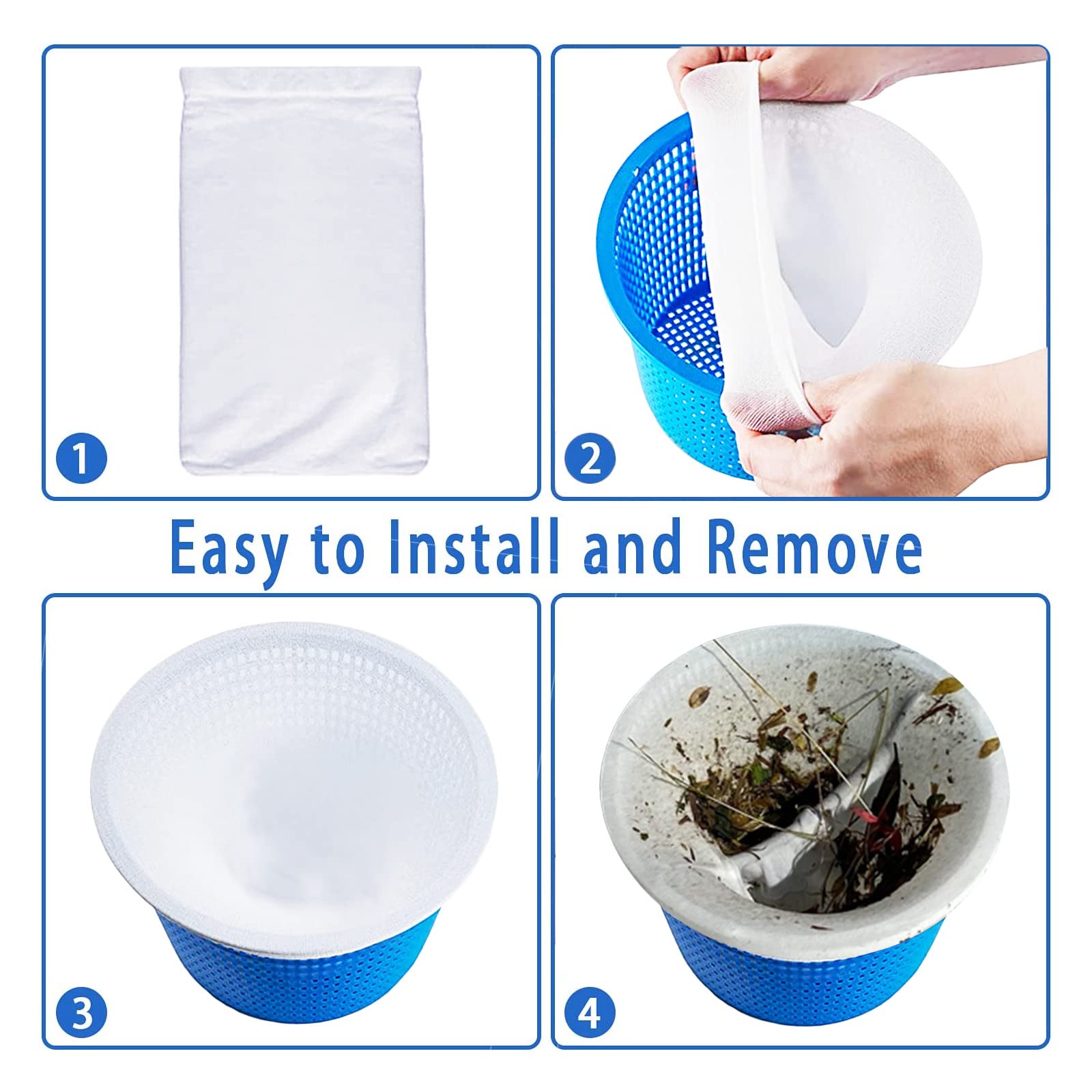 1

2

Easy to Install and Remove

3

4