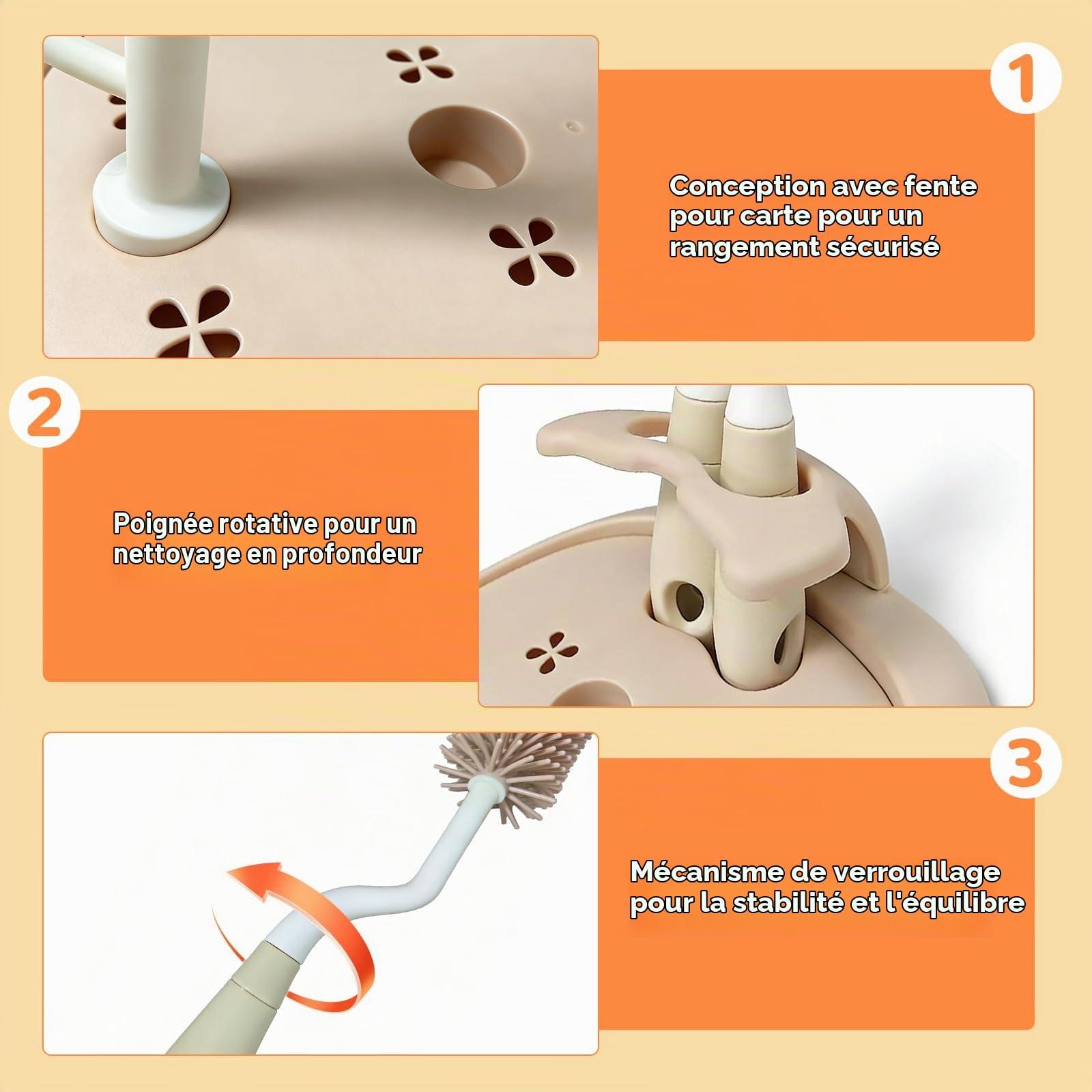 1

Conception avec fente pour carte pour un rangement sécurisé

2

Poignée rotative pour un nettoyage en profondeur

3

Mécanisme de verrouillage pour la stabilité et l'équilibre