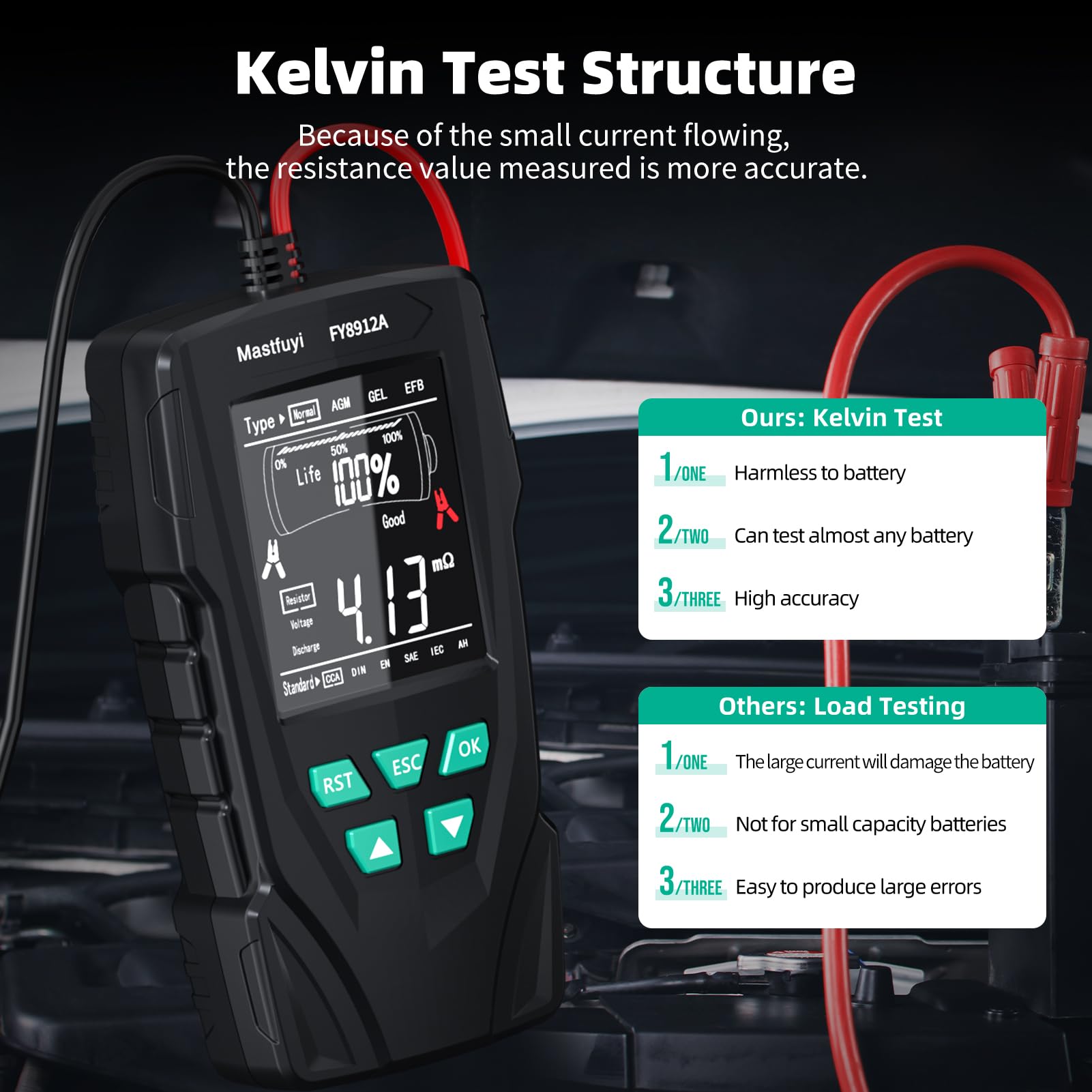 Kelvin Test Structure

Because of the small current flowing, the resistance value measured is more accurate.

Mastfuyi FY8912A

Type Normal AGM GEL EFB

0% 50% 100%

Life 100%

Good

Resistor
Voltage
Discharge

4.13 mΩ

Standard CCA DIN EN SAE IEC AH

RST ESC OK

Ours: Kelvin Test

1/ONE Harmless to battery

2/TWO Can test almost any battery

3/THREE High accuracy

Others: Load Testing

1/ONE The large current will damage the battery

2/TWO Not for small capacity batteries

3/THREE Easy to produce large errors