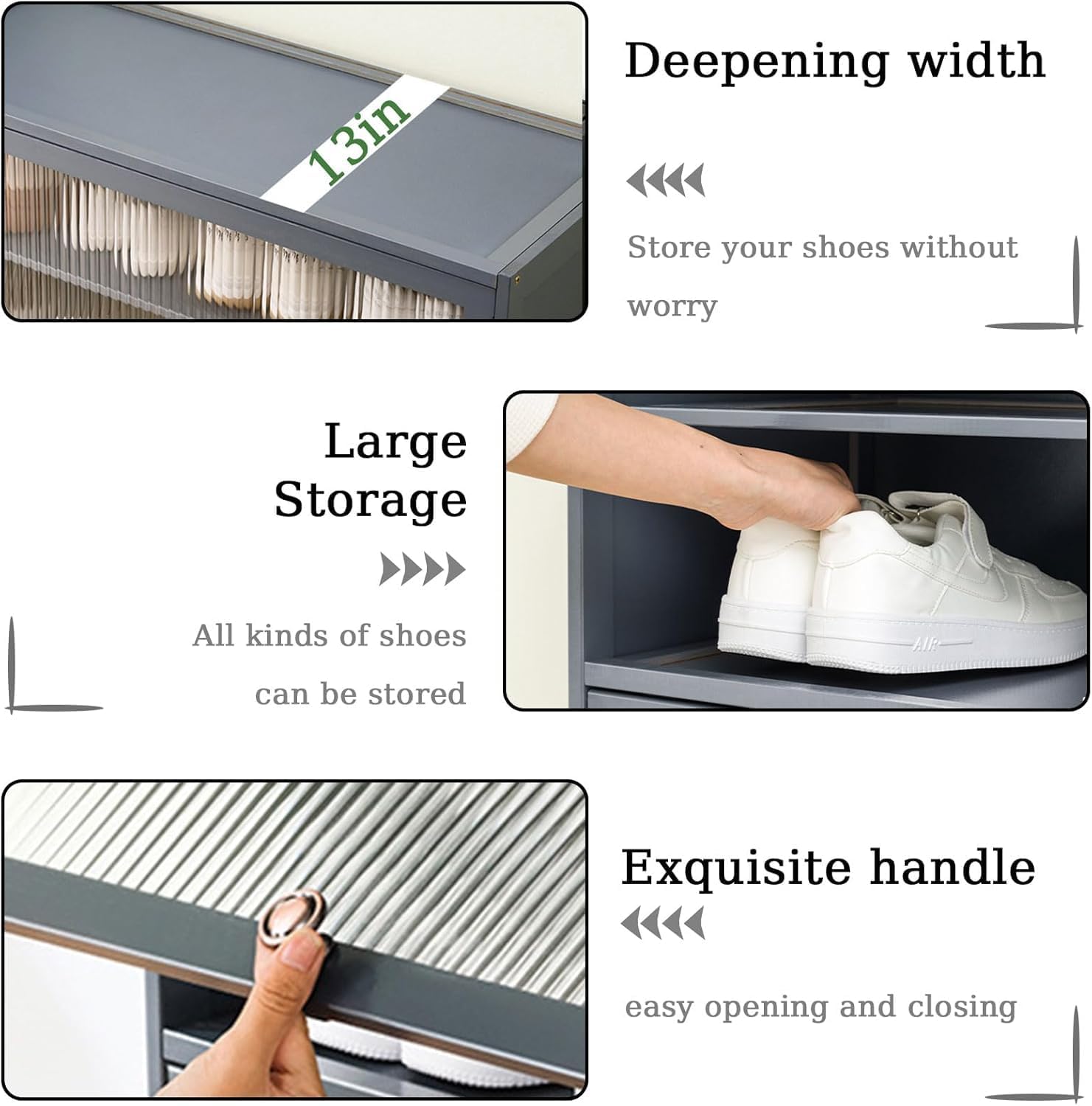 13in

Deepening width

Store your shoes without worry

Large Storage

All kinds of shoes can be stored

AIR

Exquisite handle

easy opening and closing