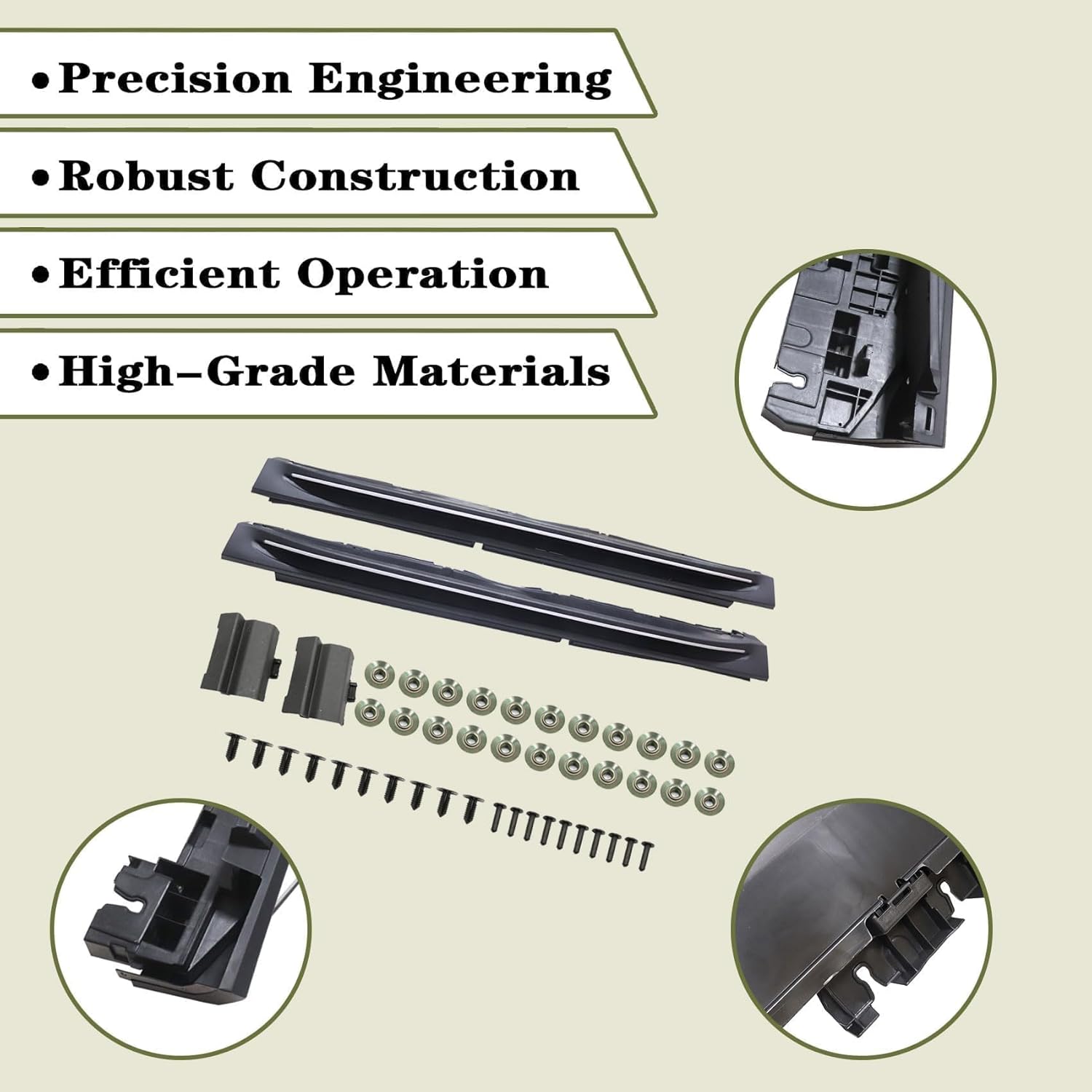 •Precision Engineering

•Robust Construction

•Efficient Operation

•High–Grade Materials