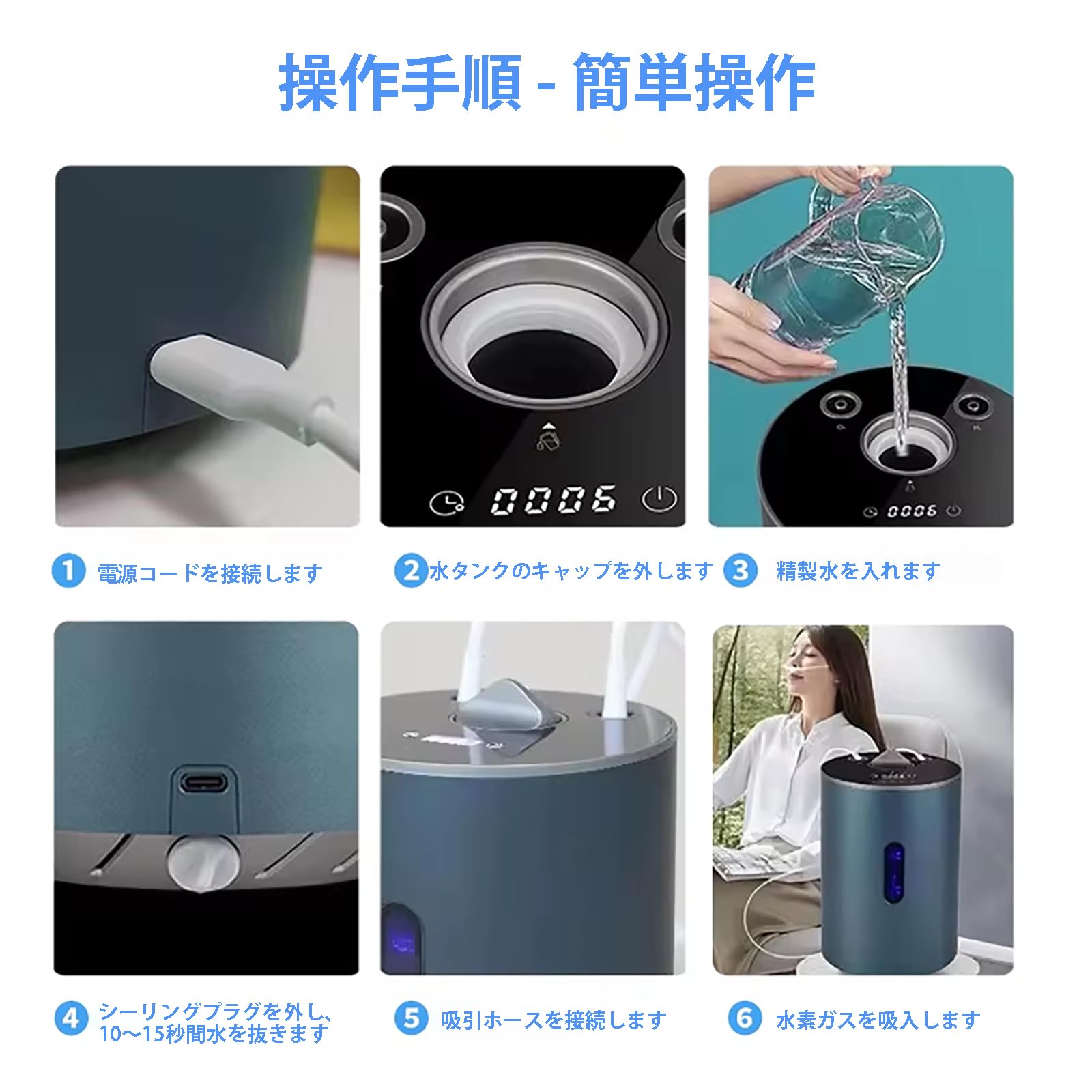 操作手順 - 簡単操作

0006

0006

1 電源コードを接続します

2 水タンクのキャップを外します

3 精製水を入れます

4 シーリングプラグを外し、10～15秒間水を抜きます

5 吸引ホースを接続します

6 水素ガスを吸入します