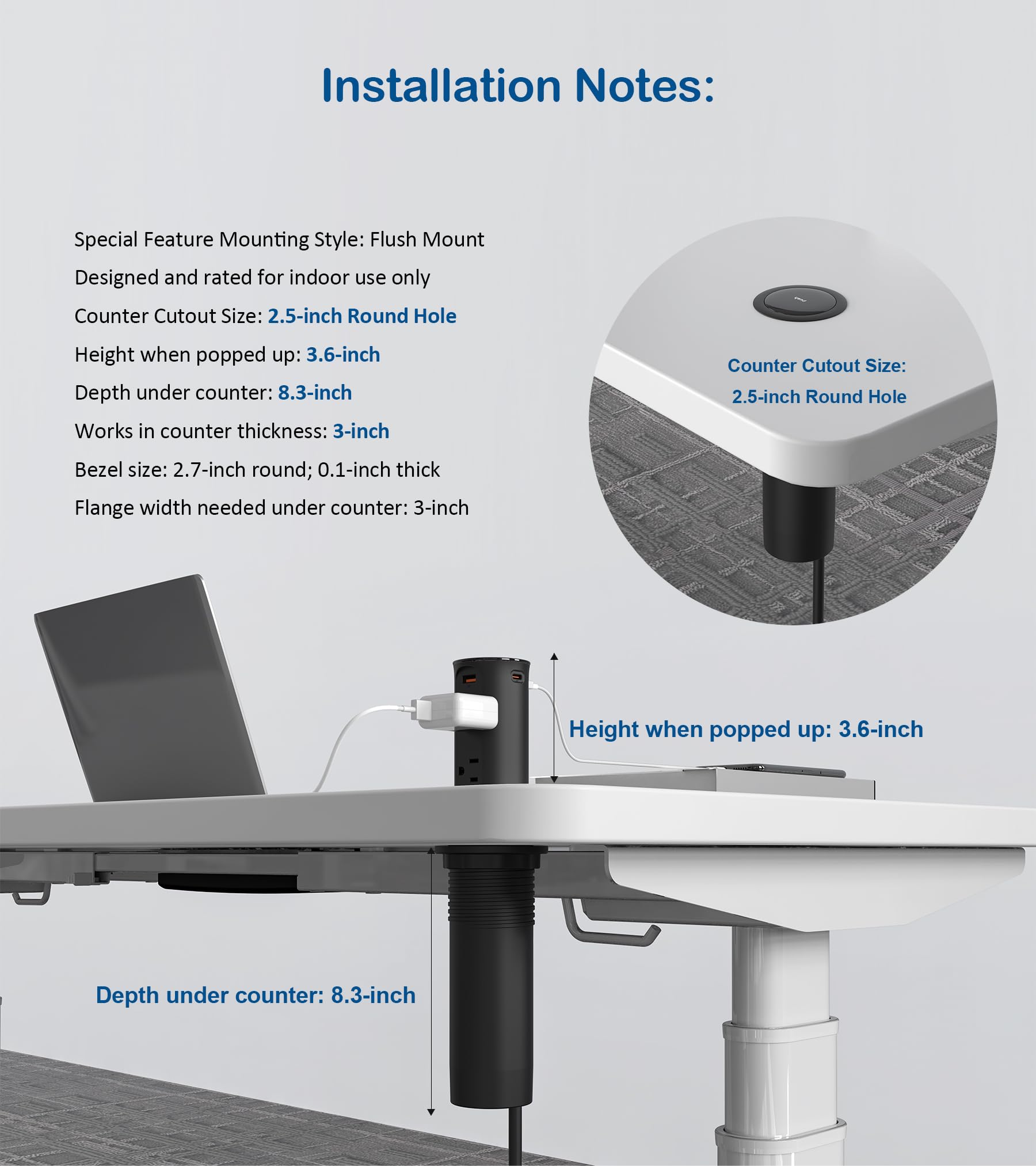 Installation Notes:

Special Feature Mounting Style: Flush Mount

Designed and rated for indoor use only

Counter Cutout Size: 2.5-inch Round Hole

Height when popped up: 3.6-inch

Depth under counter: 8.3-inch

Works in counter thickness: 3-inch

Bezel size: 2.7-inch round; 0.1-inch thick

Flange width needed under counter: 3-inch

Counter Cutout Size: 2.5-inch Round Hole

Height when popped up: 3.6-inch

Depth under counter: 8.3-inch