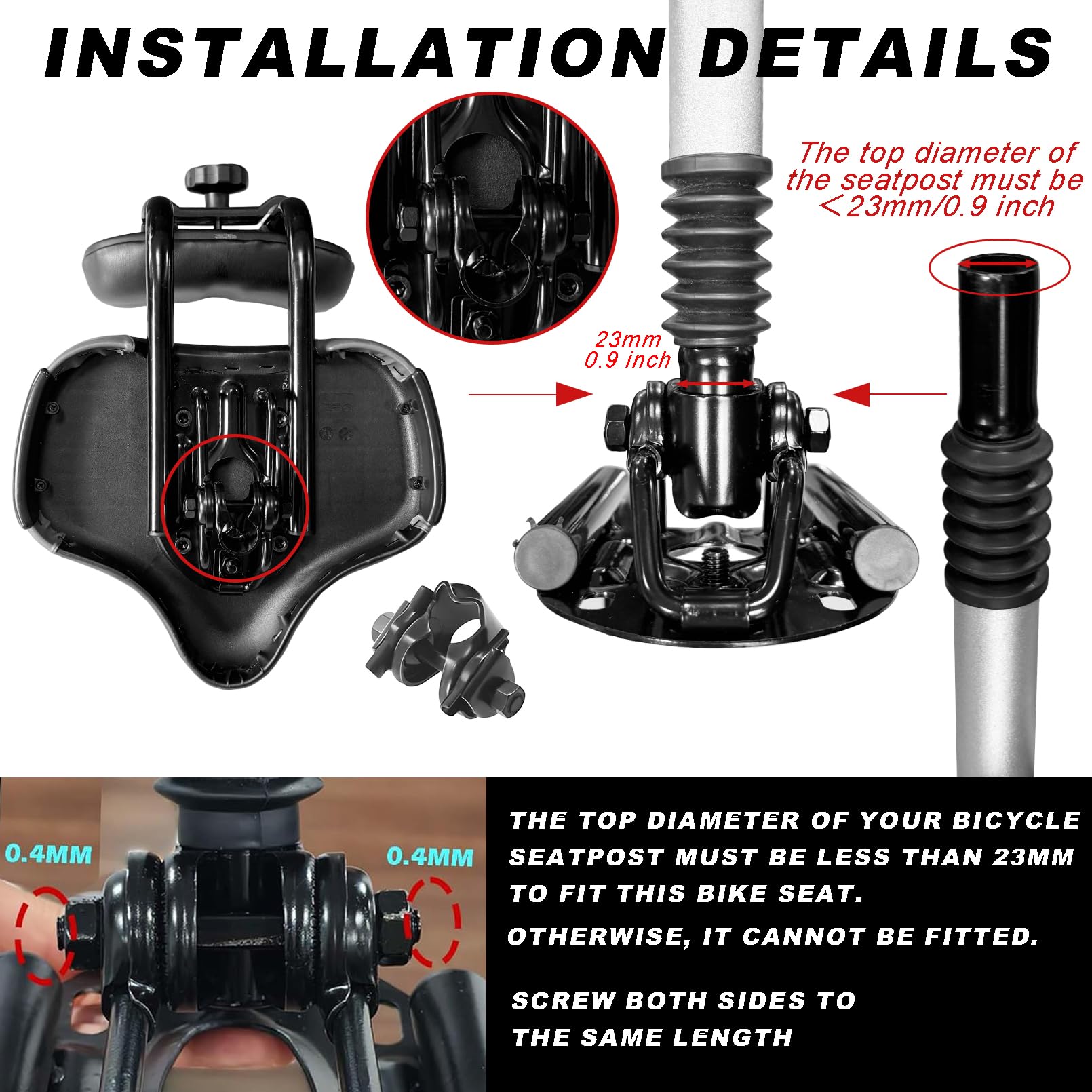 INSTALLATION DETAILS

The top diameter of the seatpost must be ＜23mm/0.9 inch

23mm
0.9 inch

0.4MM

0.4MM

THE TOP DIAMETER OF YOUR BICYCLE SEATPOST MUST BE LESS THAN 23MM TO FIT THIS BIKE SEAT.

OTHERWISE, IT CANNOT BE FITTED.

SCREW BOTH SIDES TO THE SAME LENGTH