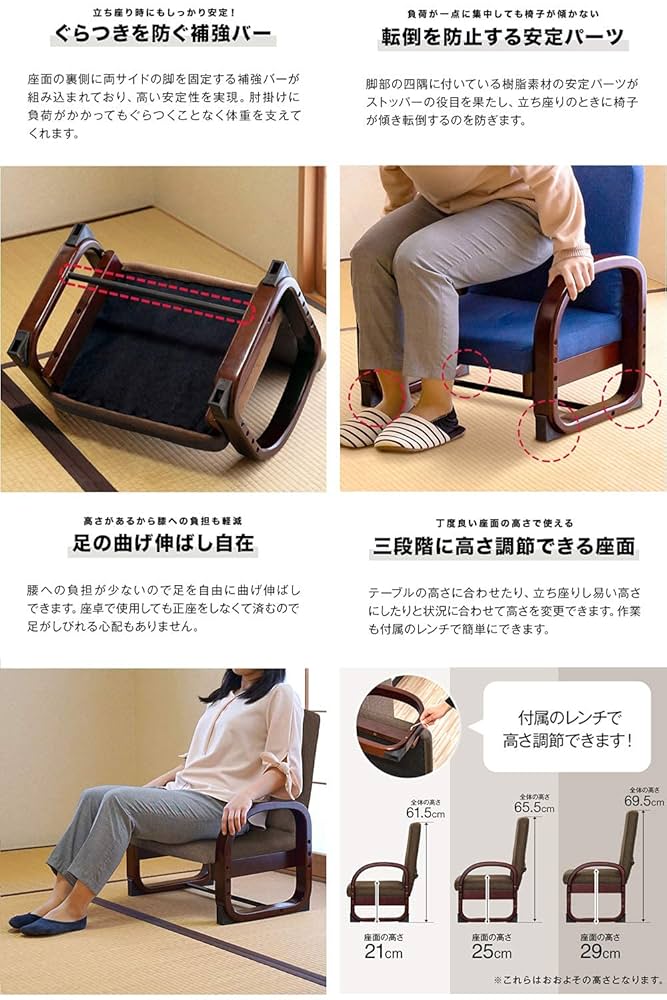 立ち座り時にもしっかり安定!
ぐらつきを防ぐ補強バー

座面の裏側に両サイドの脚を固定する補強バーが組み込まれており、高い安定性を実現。肘掛けに負荷がかかってもぐらつくことなく体重を支えてくれます。

負荷が一点に集中しても椅子が傾かない
転倒を防止する安定パーツ

脚部の四隅に付いている樹脂素材の安定パーツがストッパーの役目を果たし、立ち座りのときに椅子が傾き転倒するのを防ぎます。

高さがあるから腰への負担も軽減
足の曲げ伸ばし自在

腰への負担が少ないので足を自由に曲げ伸ばしできます。座卓で使用しても正座をしなくて済むので足がしびれる心配もありません。

丁度良い座面の高さで使える
三段階に高さ調節できる座面

テーブルの高さに合わせたり、立ち座りし易い高さにしたりと状況に合わせて高さを変更できます。作業も付属のレンチで簡単にできます。

付属のレンチで高さ調節できます!

全体の高さ 61.5cm
座面の高さ 21cm
全体の高さ 65.5cm
座面の高さ 25cm
全体の高さ 69.5cm
座面の高さ 29cm

※これらはおおよその高さとなります。