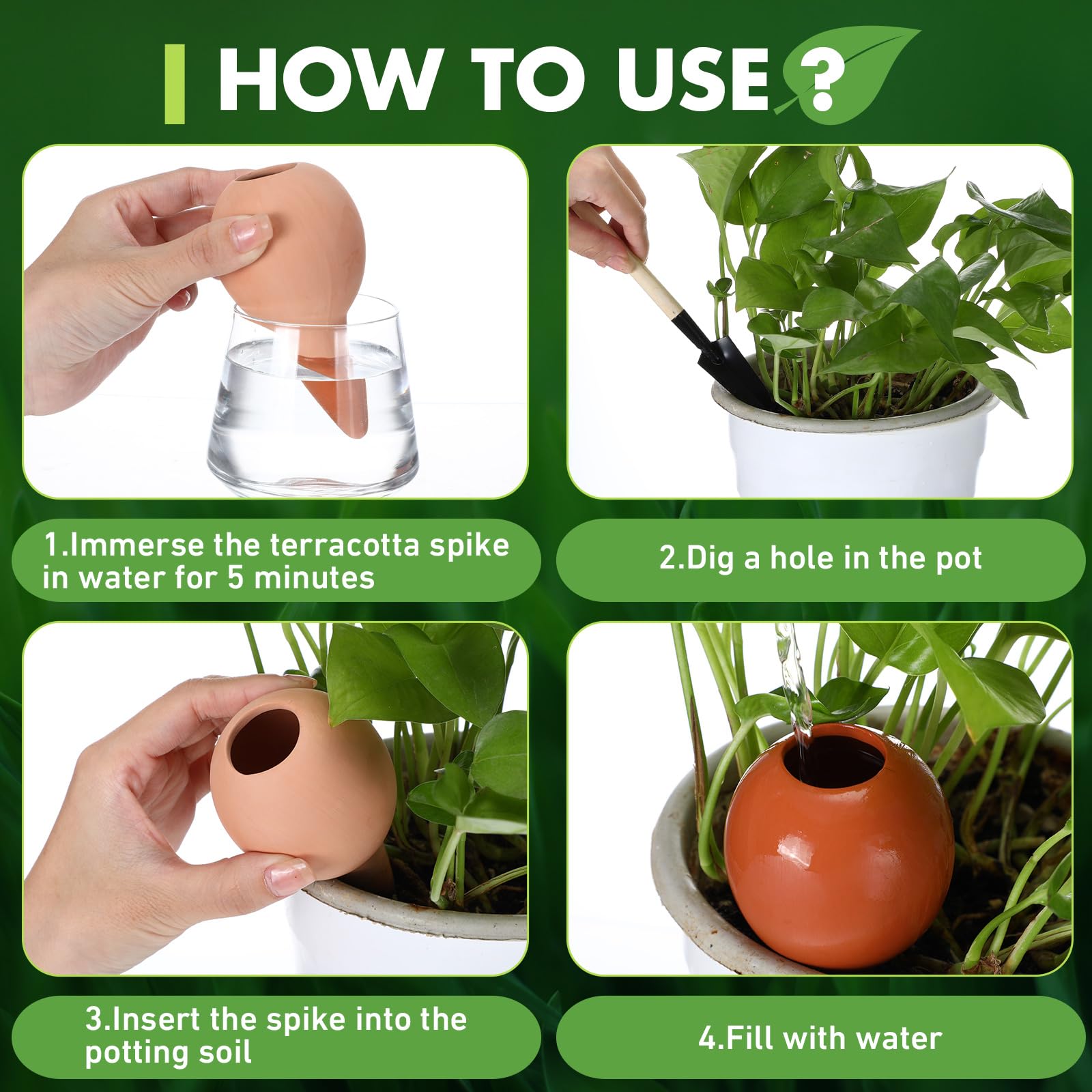 HOW TO USE ?

1.Immerse the terracotta spike in water for 5 minutes

2.Dig a hole in the pot

3.Insert the spike into the potting soil

4.Fill with water