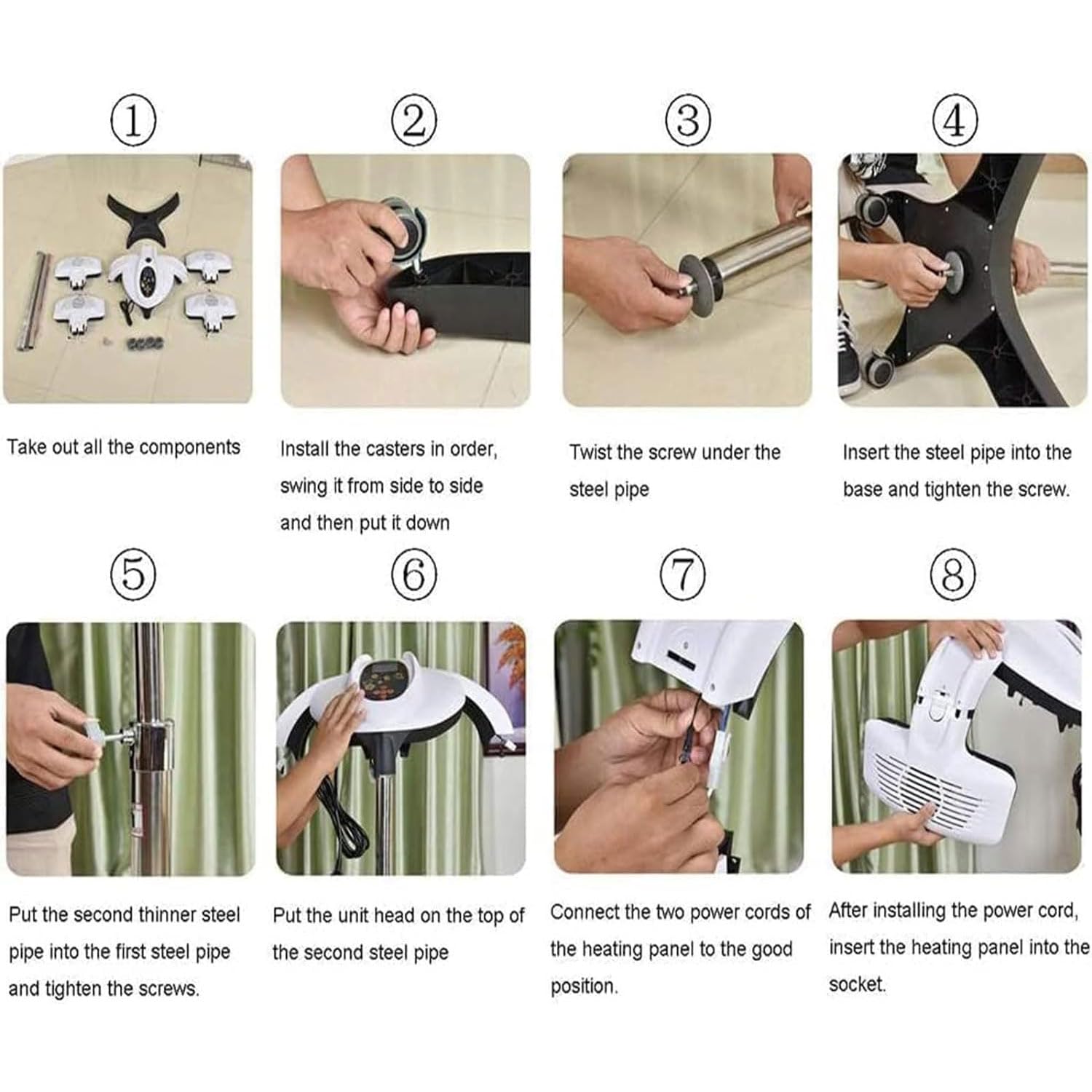 ①

Take out all the components

②

Install the casters in order, swing it from side to side and then put it down

③

Twist the screw under the steel pipe

④

Insert the steel pipe into the base and tighten the screw.

⑤

Put the second thinner steel pipe into the first steel pipe and tighten the screws.

⑥

Put the unit head on the top of the second steel pipe

⑦

Connect the two power cords of the heating panel to the good position.

⑧

After installing the power cord, insert the heating panel into the socket.