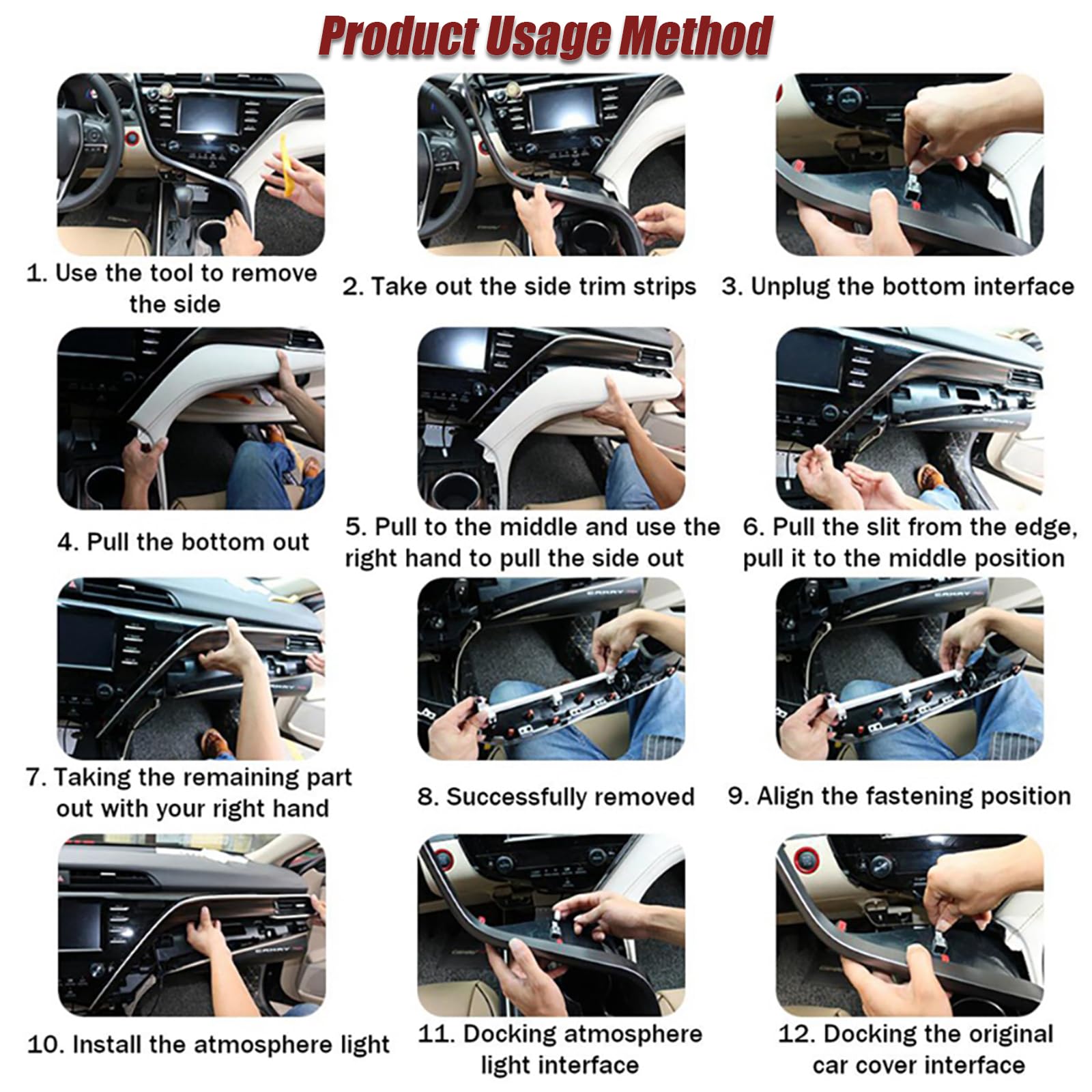 Product Usage Method

1. Use the tool to remove the side

2. Take out the side trim strips

3. Unplug the bottom interface

4. Pull the bottom out

5. Pull to the middle and use the right hand to pull the side out

6. Pull the slit from the edge, pull it to the middle position

7. Taking the remaining part out with your right hand

8. Successfully removed

9. Align the fastening position

10. Install the atmosphere light

11. Docking atmosphere light interface

12. Docking the original car cover interface