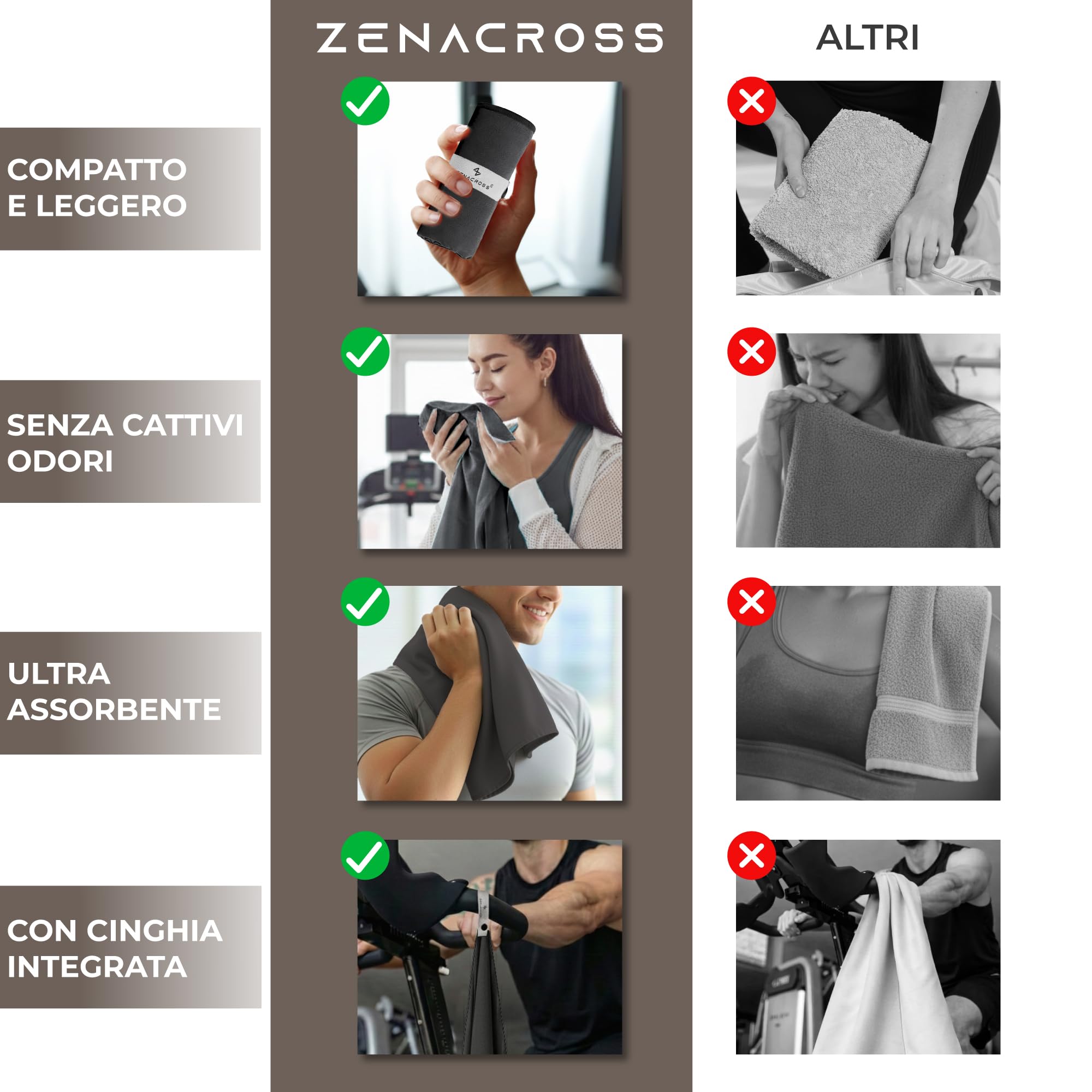 ZENACROSS

ALTRI

COMPATTO E LEGGERO

ZENACROSS

SENZA CATTIVI ODORI

ULTRA ASSORBENTE

CON CINGHIA INTEGRATA