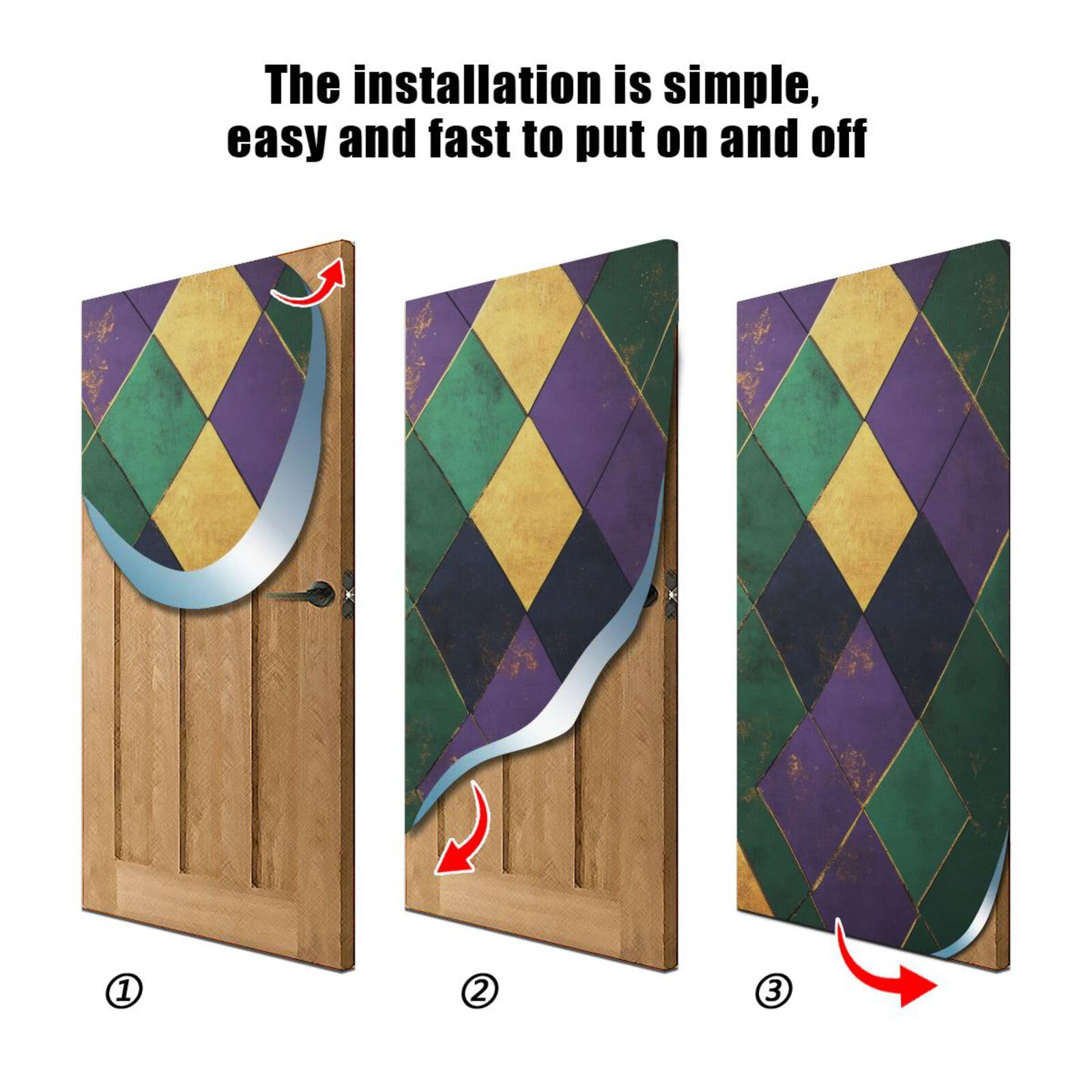 The installation is simple, easy and fast to put on and off

①

②

③