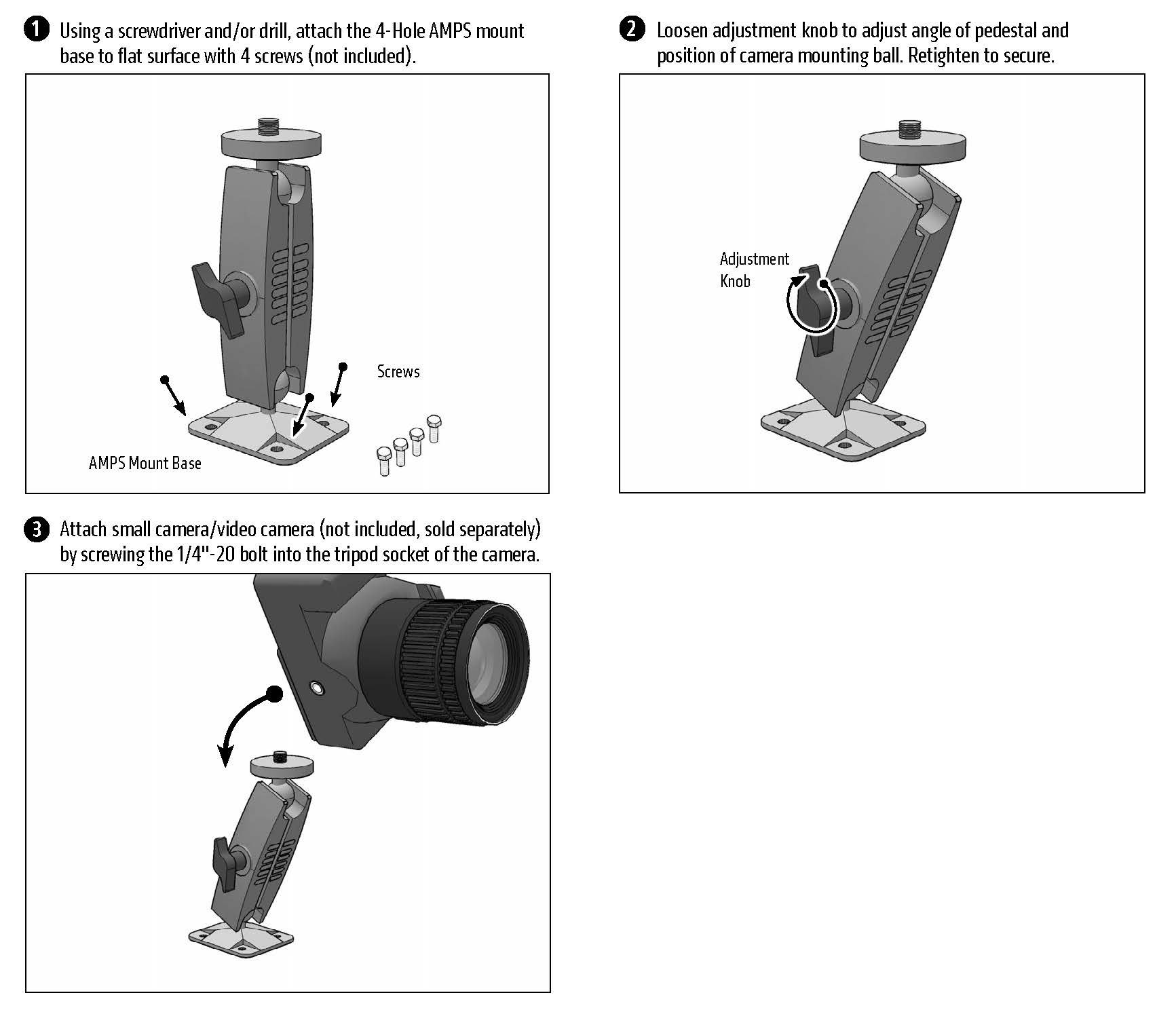 1 Using a screwdriver and/or drill, attach the 4-Hole AMPS mount base to flat surface with 4 screws (not included).

Screws

AMPS Mount Base

2 Loosen adjustment knob to adjust angle of pedestal and position of camera mounting ball. Retighten to secure.

Adjustment Knob

3 Attach small camera/video camera (not included, sold separately) by screwing the 1/4"-20 bolt into the tripod socket of the camera.