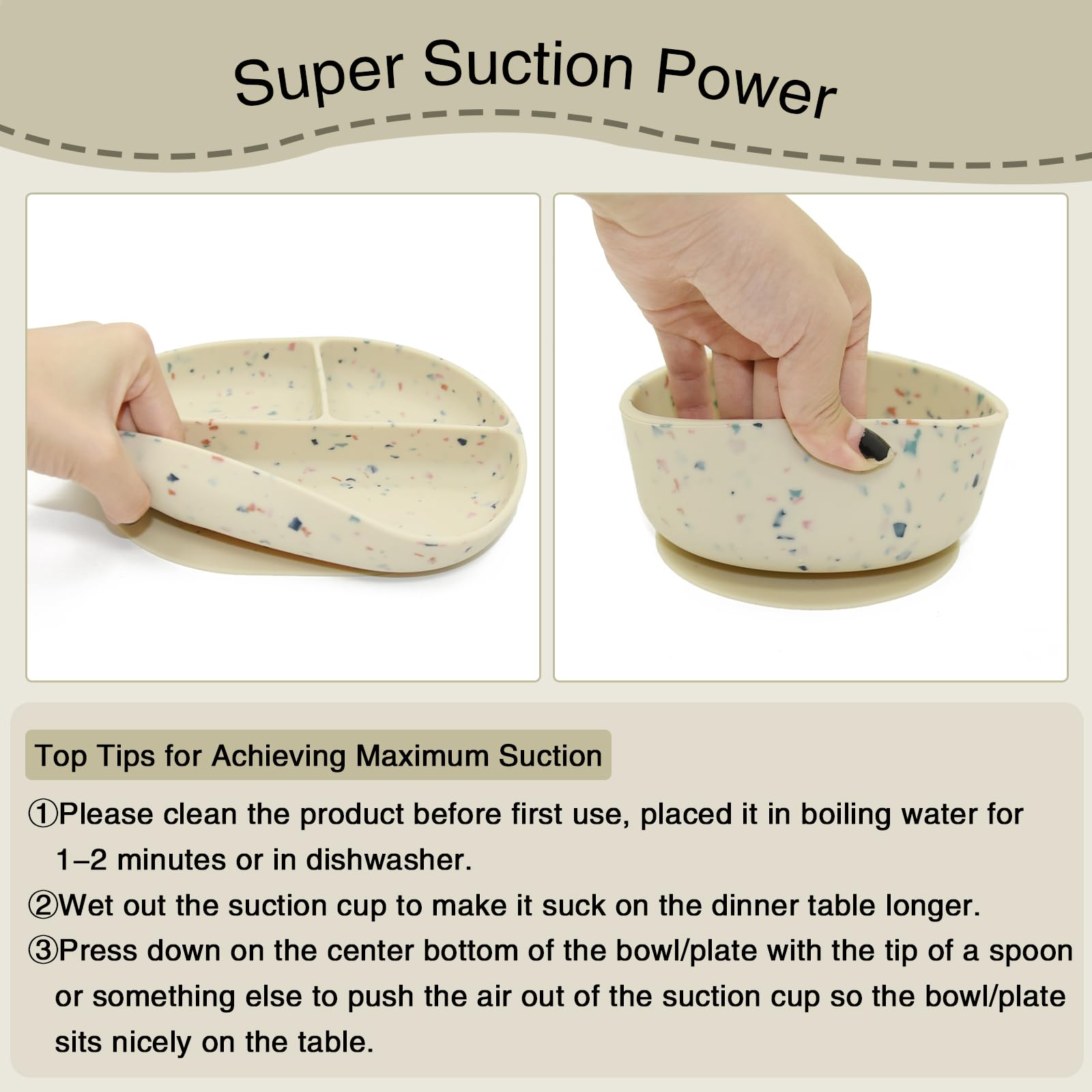 Super Suction Power

Top Tips for Achieving Maximum Suction

①Please clean the product before first use, placed it in boiling water for 1–2 minutes or in dishwasher.

②Wet out the suction cup to make it suck on the dinner table longer.

③Press down on the center bottom of the bowl/plate with the tip of a spoon or something else to push the air out of the suction cup so the bowl/plate sits nicely on the table.