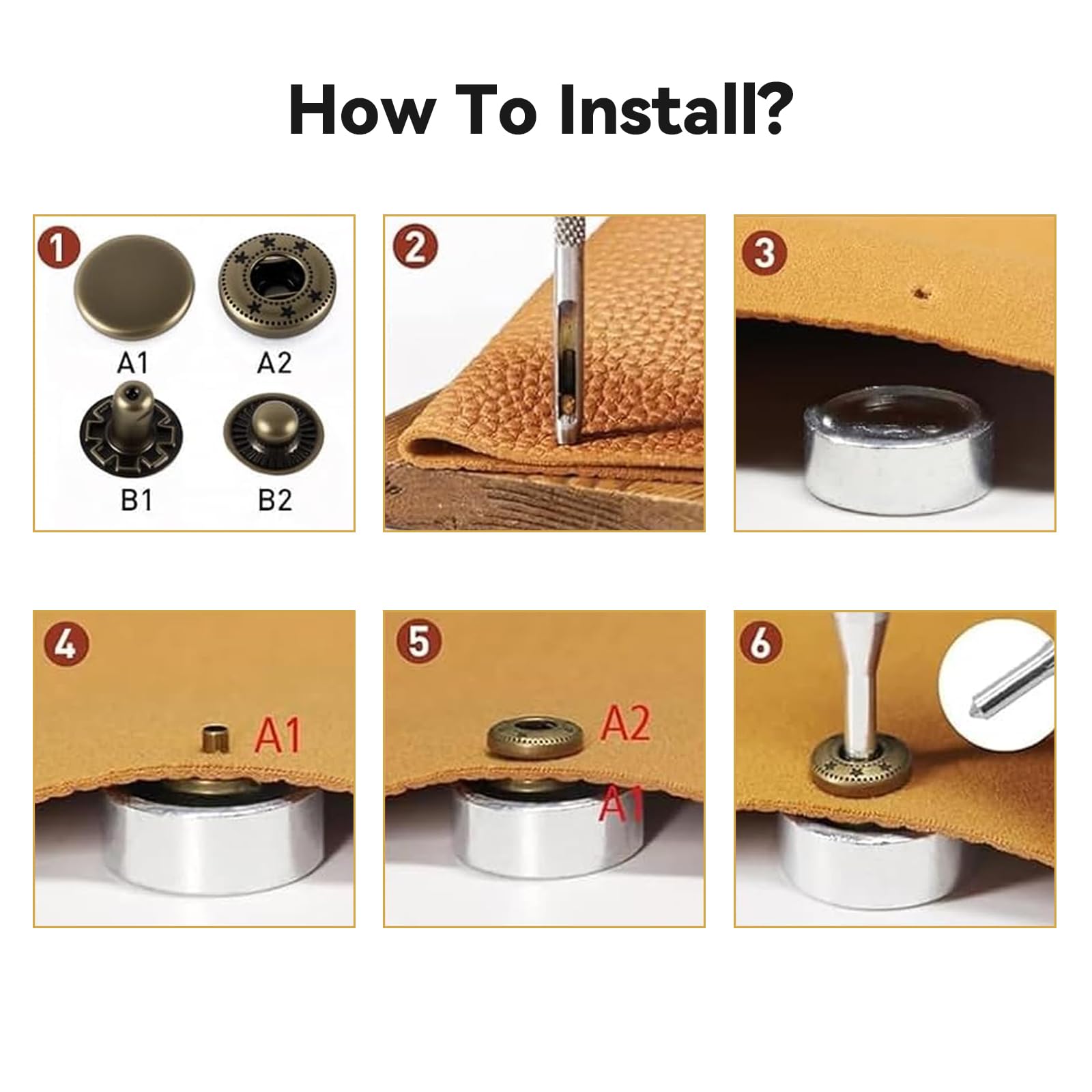 How To Install?

1
A1
A2
B1
B2

2

3

4
A1

5
A2
A1

6