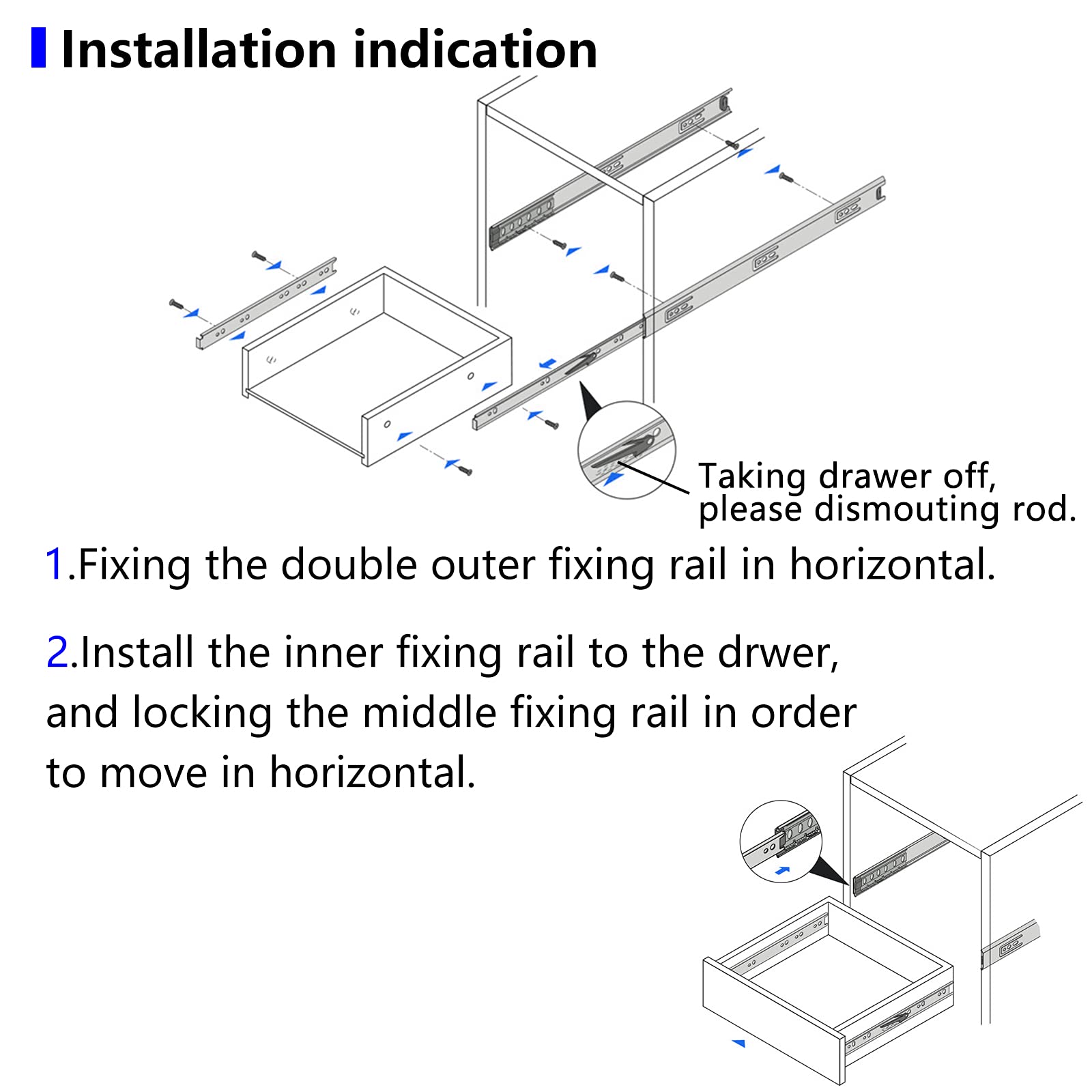 Installation indication

Taking drawer off, please dismouting rod.

1.Fixing the double outer fixing rail in horizontal.

2.Install the inner fixing rail to the drwer, and locking the middle fixing rail in order to move in horizontal.