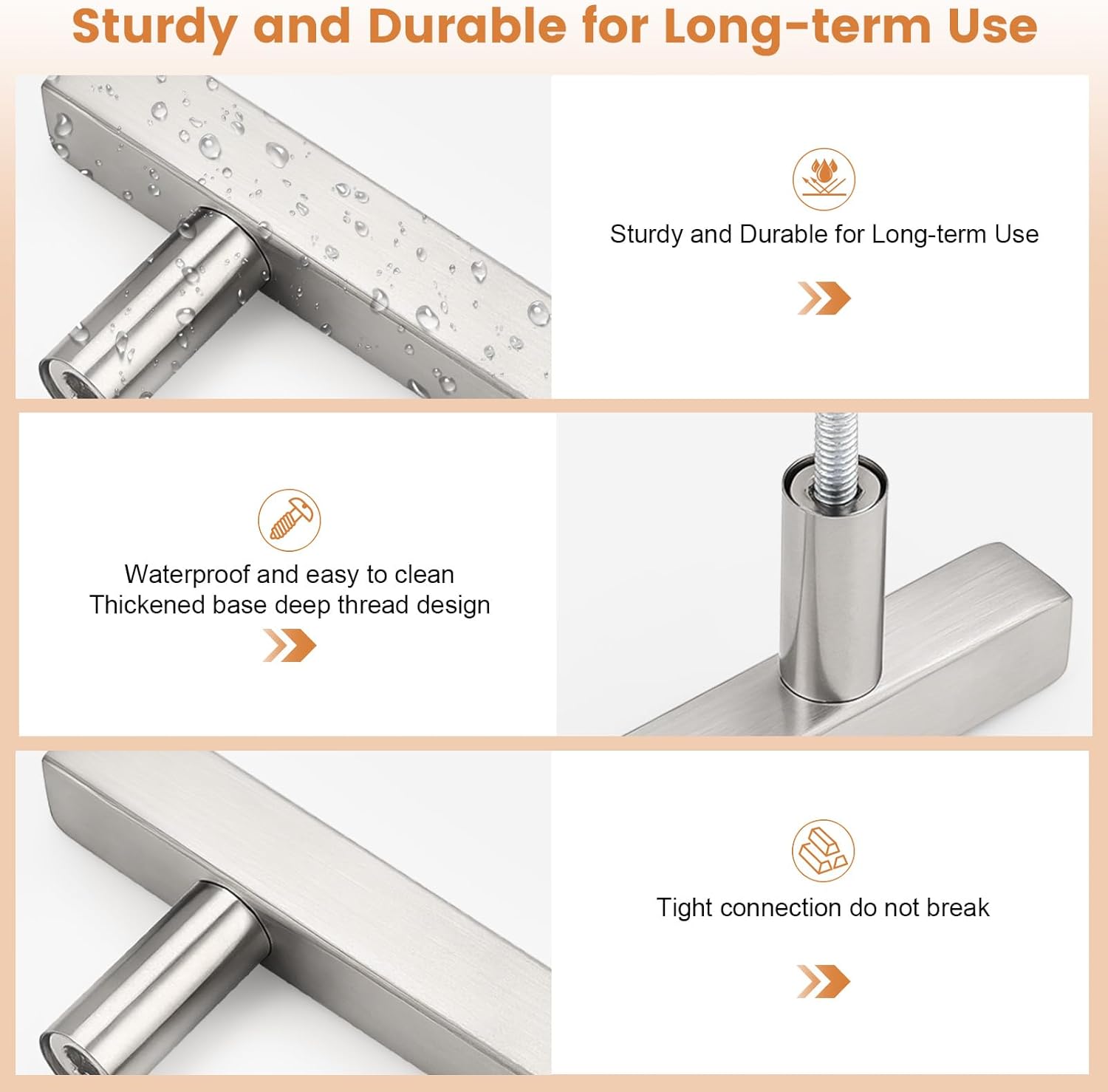 Sturdy and Durable for Long-term Use

Sturdy and Durable for Long-term Use

Waterproof and easy to clean
Thickened base deep thread design

Tight connection do not break