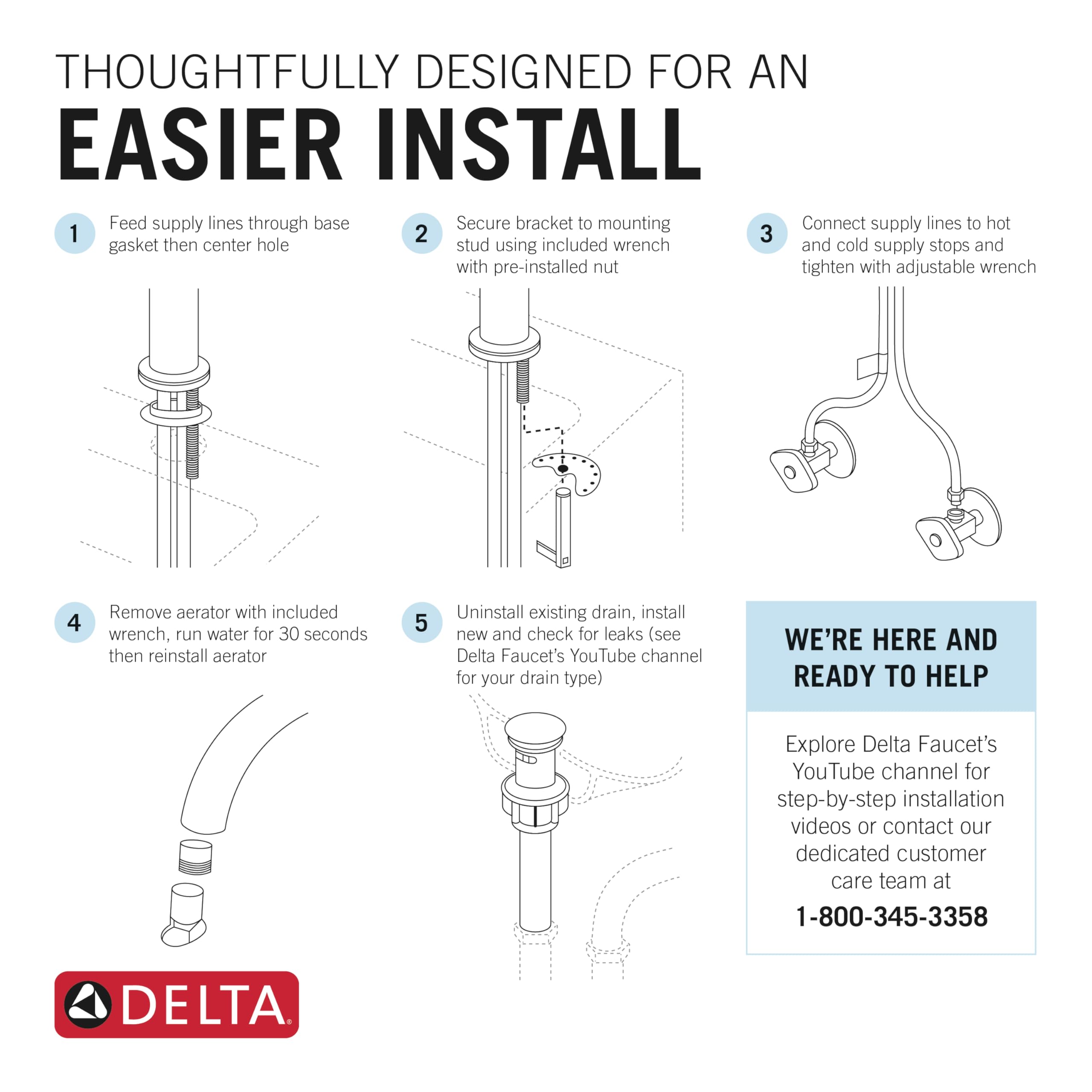 THOUGHTFULLY DESIGNED FOR AN
EASIER INSTALL

1 Feed supply lines through base gasket then center hole

2 Secure bracket to mounting stud using included wrench with pre-installed nut

3 Connect supply lines to hot and cold supply stops and tighten with adjustable wrench

4 Remove aerator with included wrench, run water for 30 seconds then reinstall aerator

5 Uninstall existing drain, install new and check for leaks (see Delta Faucet's YouTube channel for your drain type)

WE'RE HERE AND READY TO HELP

Explore Delta Faucet's YouTube channel for step-by-step installation videos or contact our dedicated customer care team at

1-800-345-3358

DELTA®