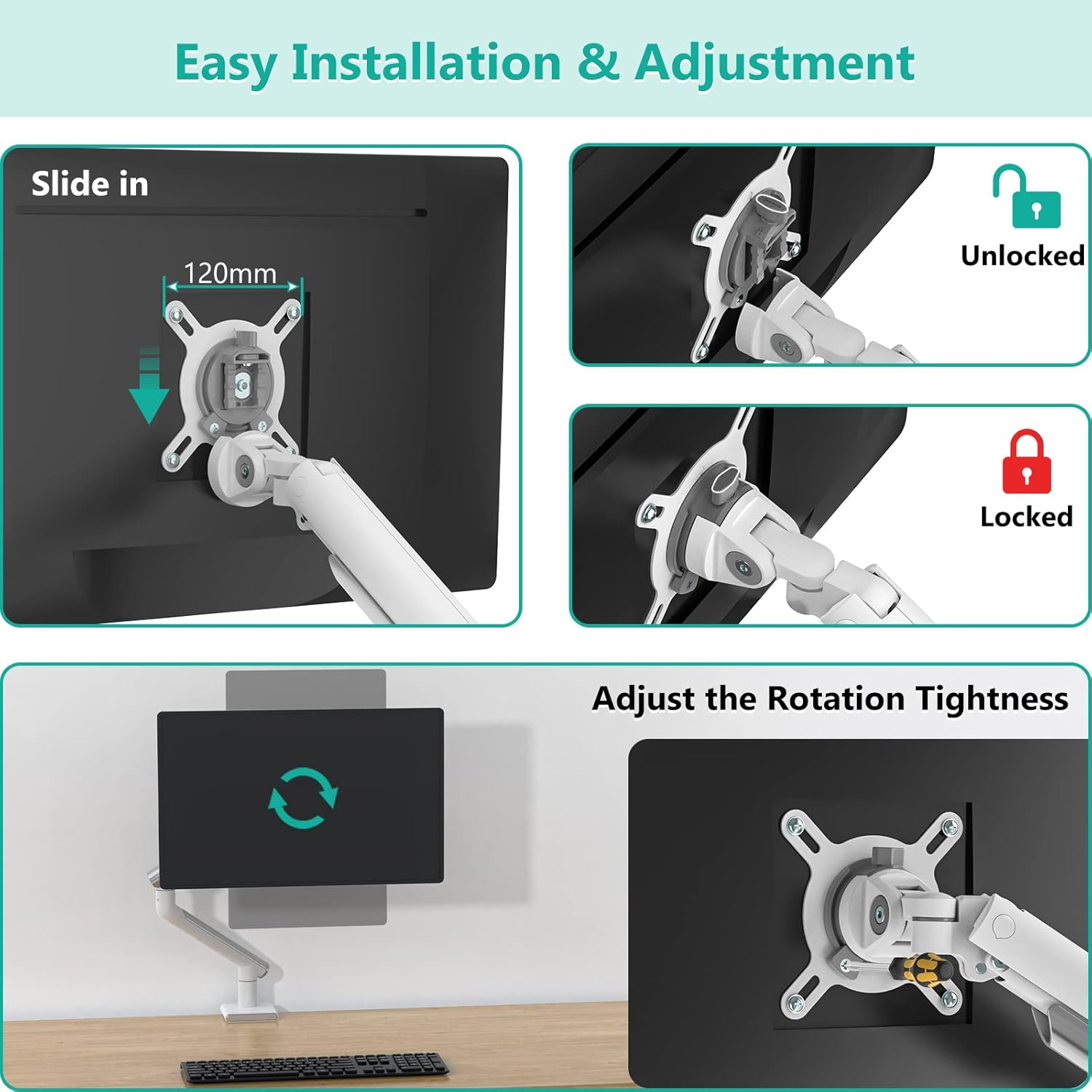 Easy Installation & Adjustment

Slide in

120mm

Unlocked

Locked

Adjust the Rotation Tightness