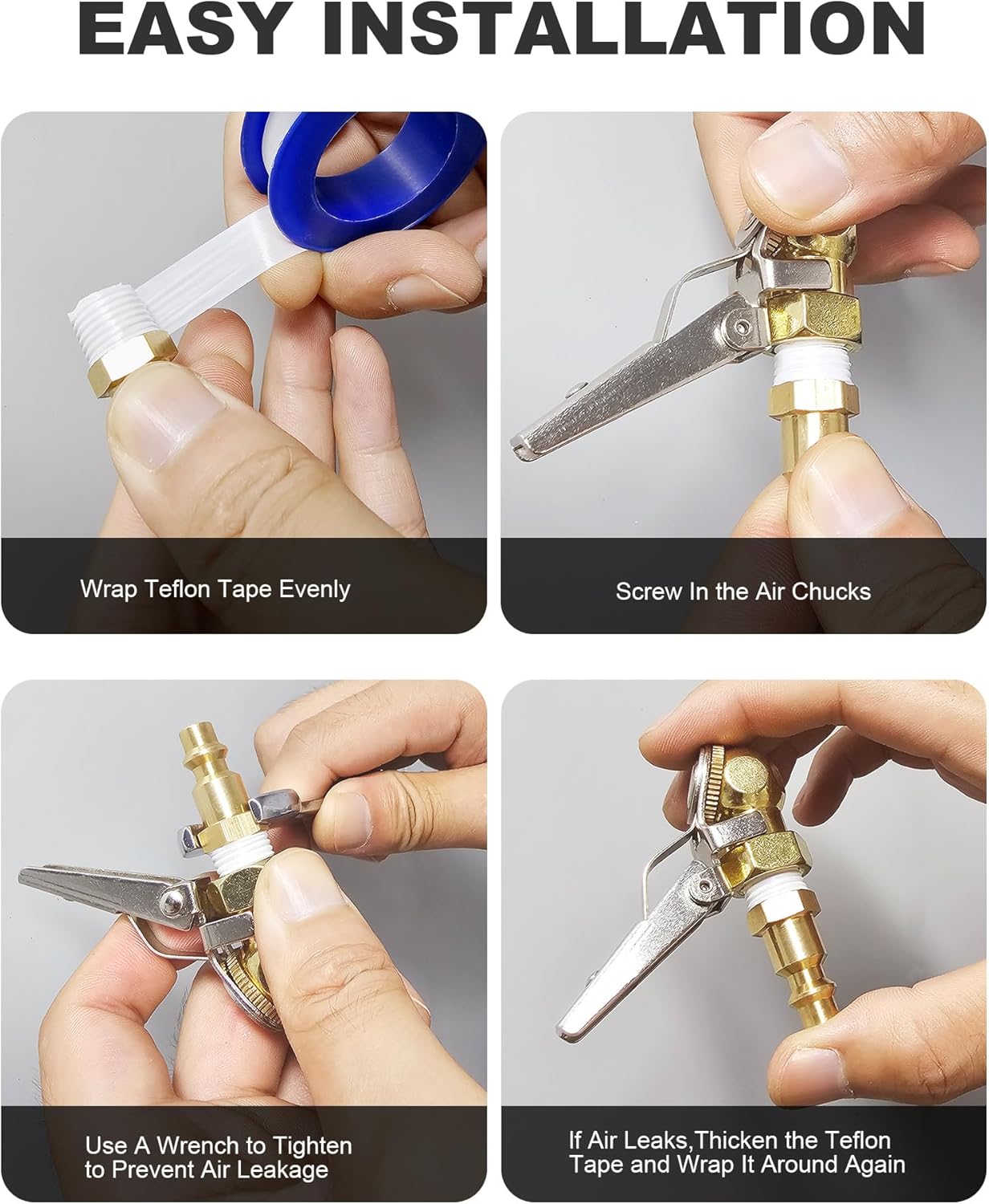 EASY INSTALLATION

Wrap Teflon Tape Evenly

Screw In the Air Chucks

Use A Wrench to Tighten to Prevent Air Leakage

If Air Leaks,Thicken the Teflon Tape and Wrap It Around Again