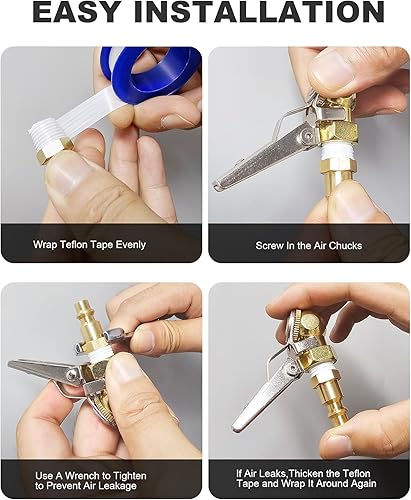 EASY INSTALLATION

Wrap Teflon Tape Evenly

Screw In the Air Chucks

Use A Wrench to Tighten to Prevent Air Leakage

If Air Leaks,Thicken the Teflon Tape and Wrap It Around Again