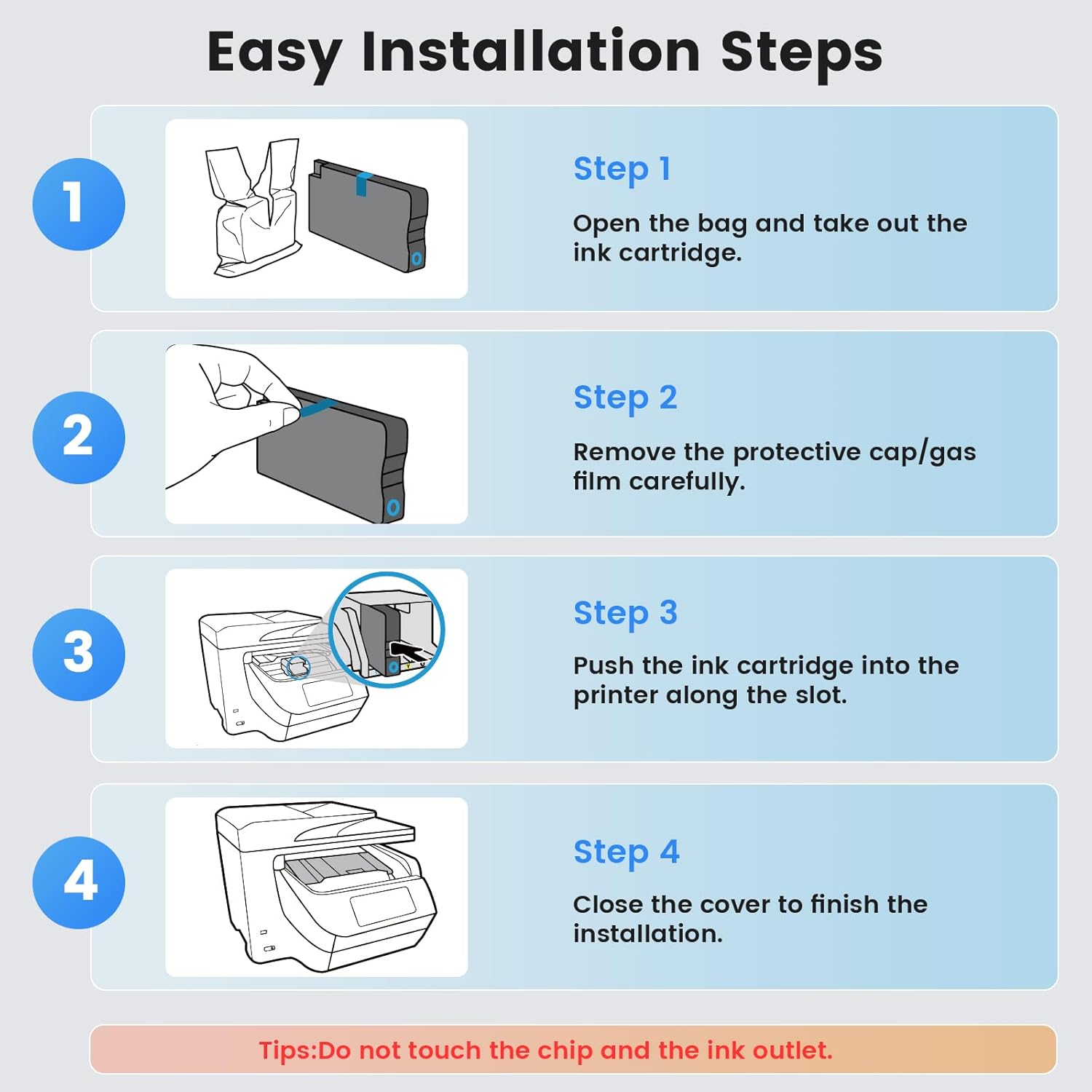 Easy Installation Steps

1

Step 1

Open the bag and take out the ink cartridge.

2

Step 2

Remove the protective cap/gas film carefully.

3

Step 3

Push the ink cartridge into the printer along the slot.

4

Step 4

Close the cover to finish the installation.

Tips:Do not touch the chip and the ink outlet.