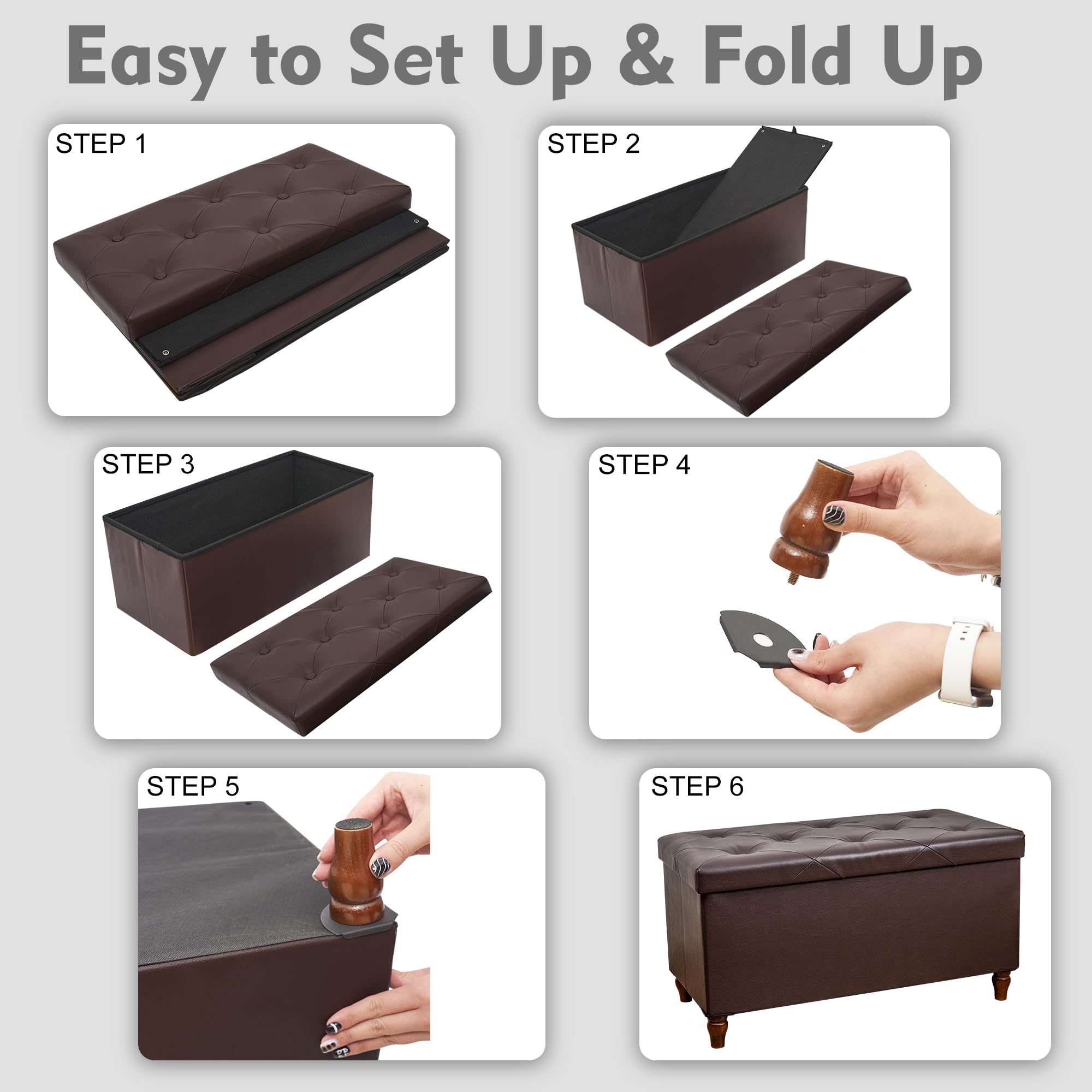 Easy to Set Up & Fold Up

STEP 1

STEP 2

STEP 3

STEP 4

STEP 5

STEP 6