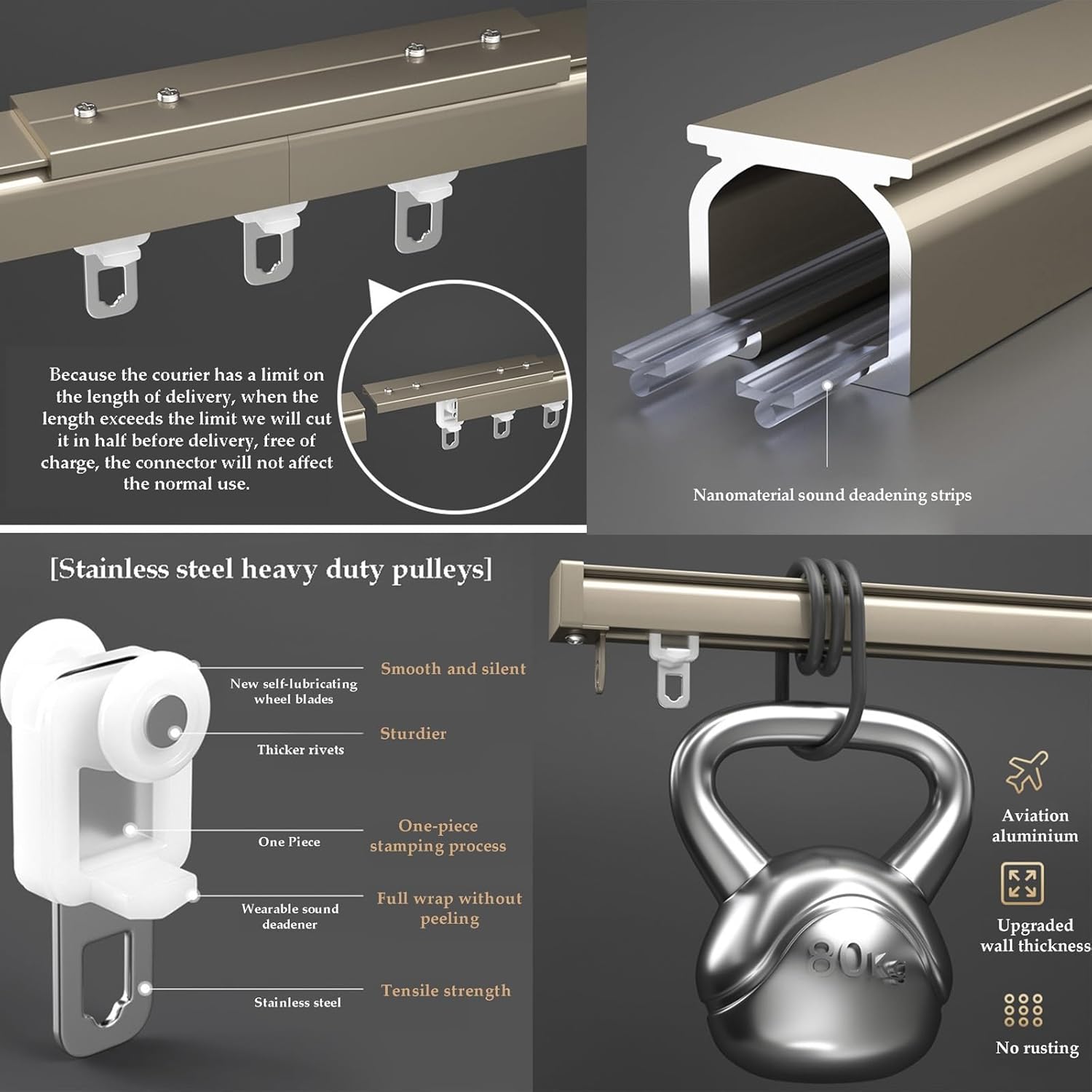 Because the courier has a limit on the length of delivery, when the length exceeds the limit we will cut it in half before delivery, free of charge, the connector will not affect the normal use.

Nanomaterial sound deadening strips

[Stainless steel heavy duty pulleys]

New self-lubricating wheel blades

Smooth and silent

Thicker rivets

Sturdier

One Piece

One-piece stamping process

Wearable sound deadener

Full wrap without peeling

Stainless steel

Tensile strength

80kg

Aviation aluminium

Upgraded wall thickness

No rusting