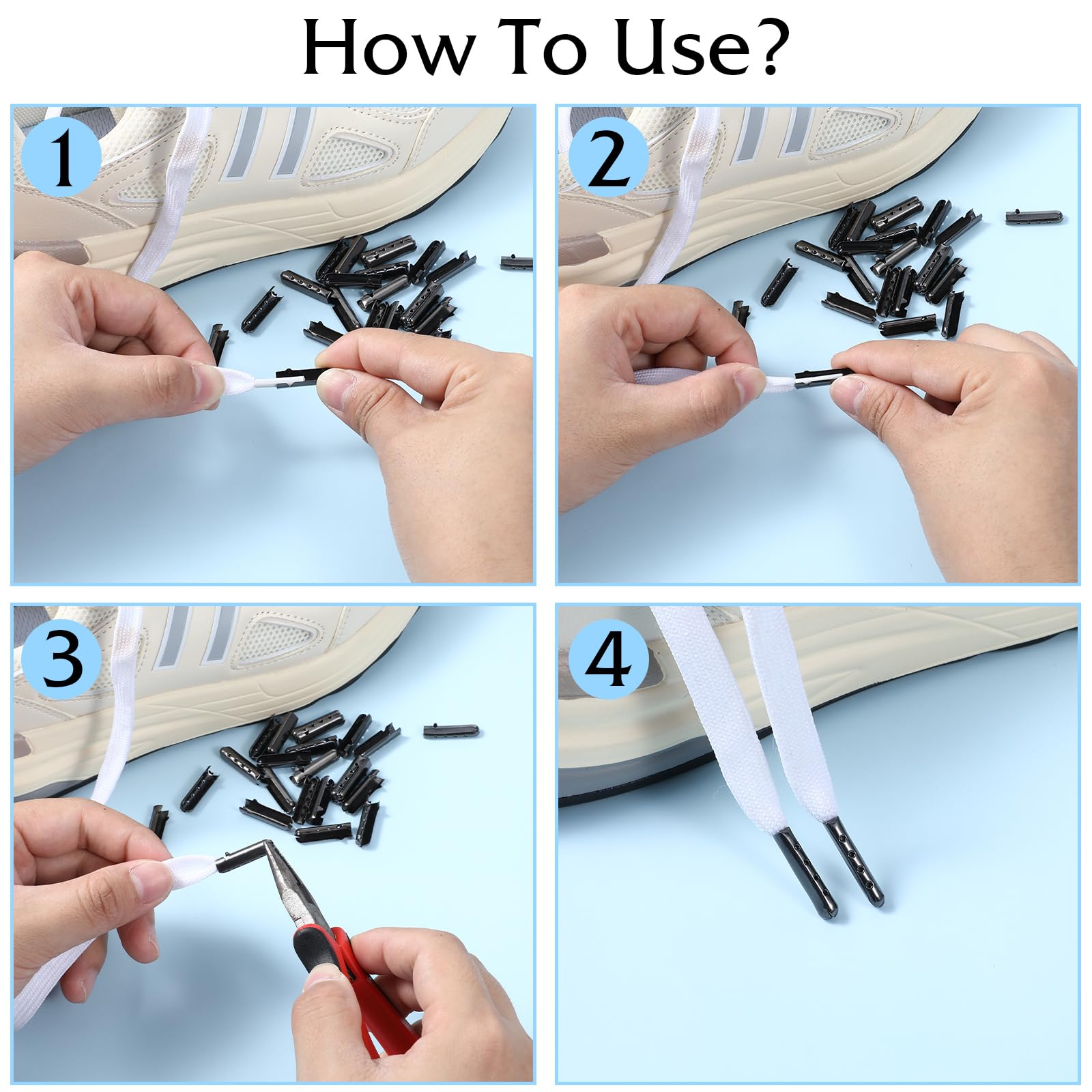 How To Use?

1

2

3

4