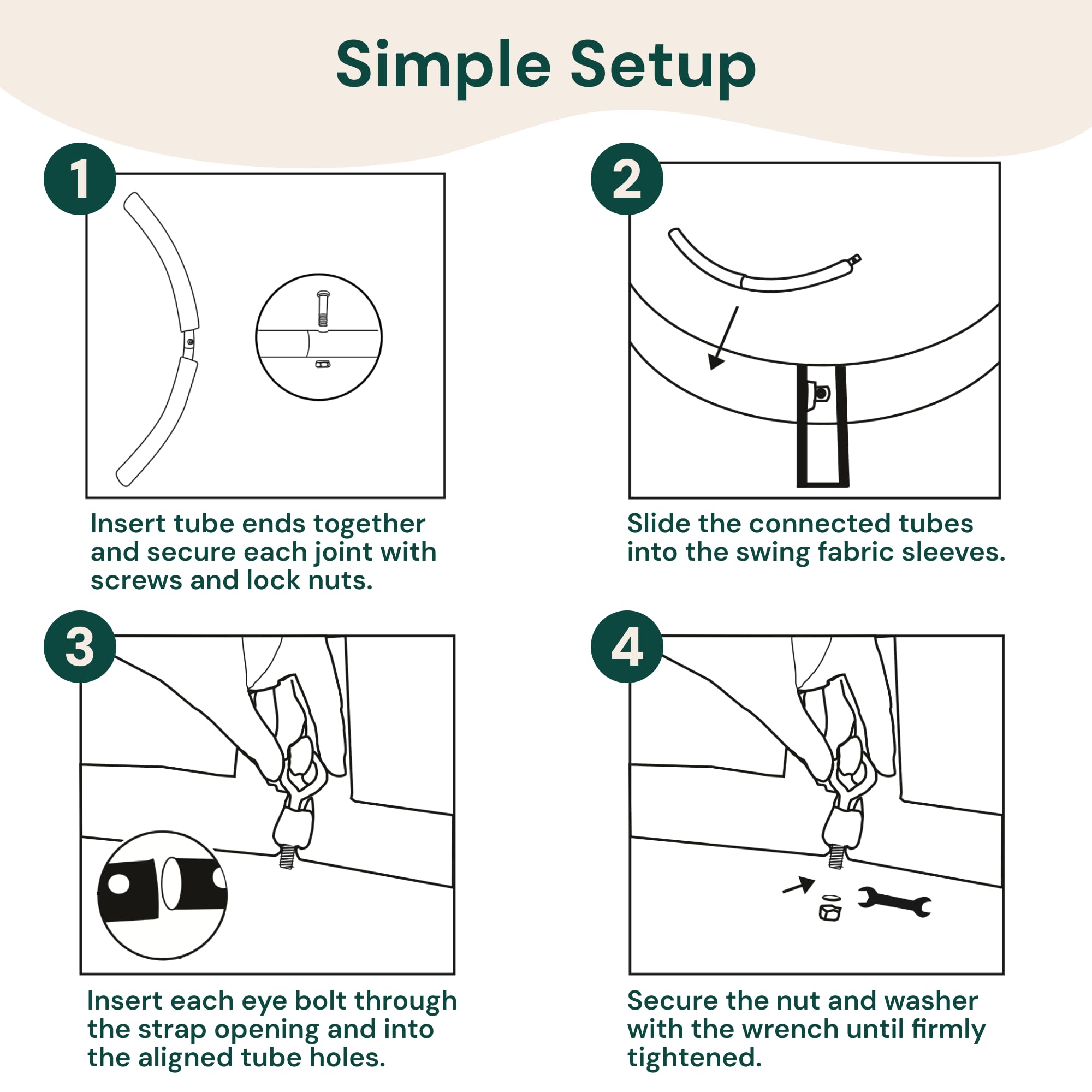 Simple Setup

1

Insert tube ends together and secure each joint with screws and lock nuts.

2

Slide the connected tubes into the swing fabric sleeves.

3

Insert each eye bolt through the strap opening and into the aligned tube holes.

4

Secure the nut and washer with the wrench until firmly tightened.