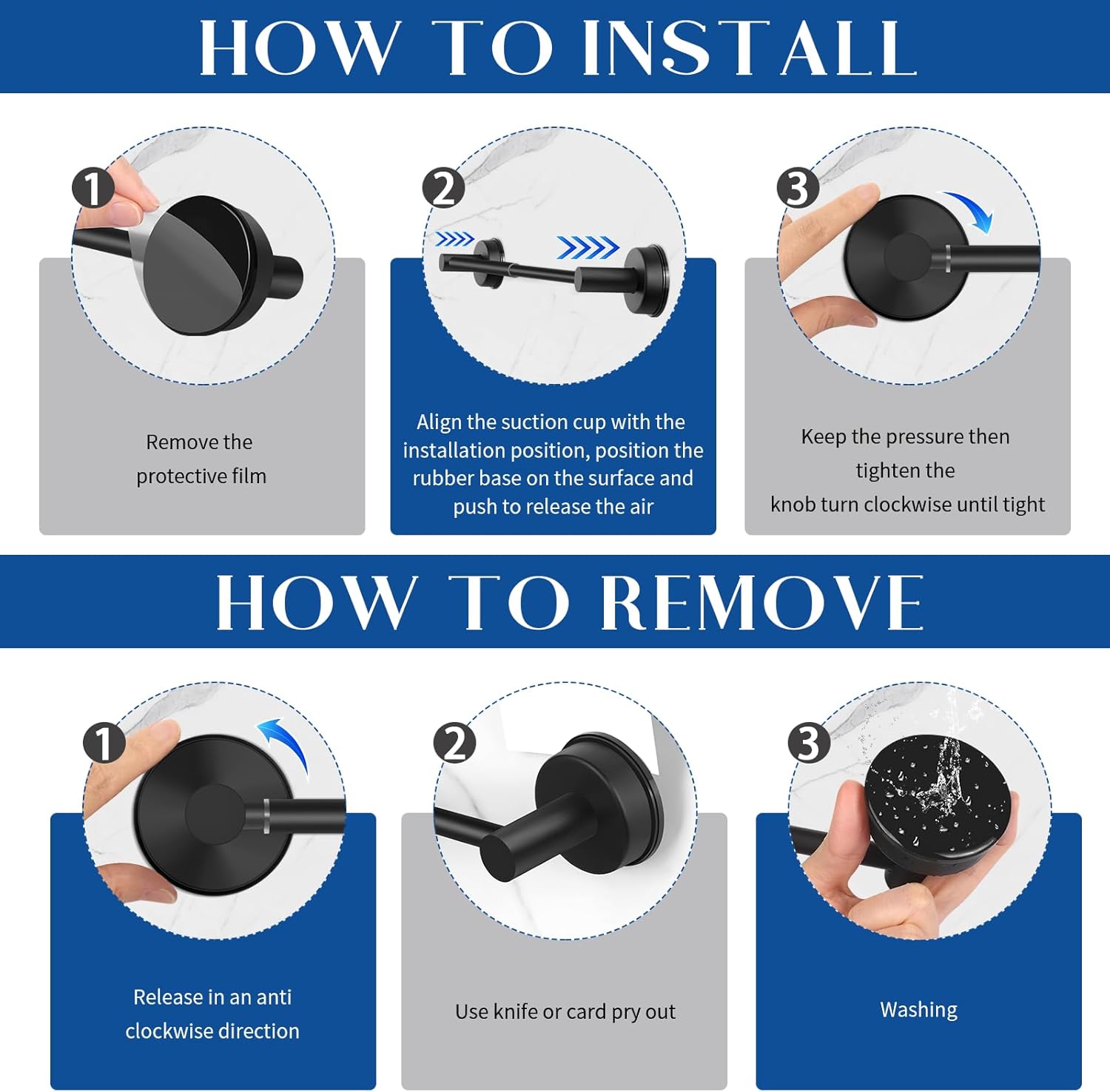 HOW TO INSTALL

1

Remove the protective film

2

Align the suction cup with the installation position, position the rubber base on the surface and push to release the air

3

Keep the pressure then tighten the knob turn clockwise until tight

HOW TO REMOVE

1

Release in an anti clockwise direction

2

Use knife or card pry out

3

Washing