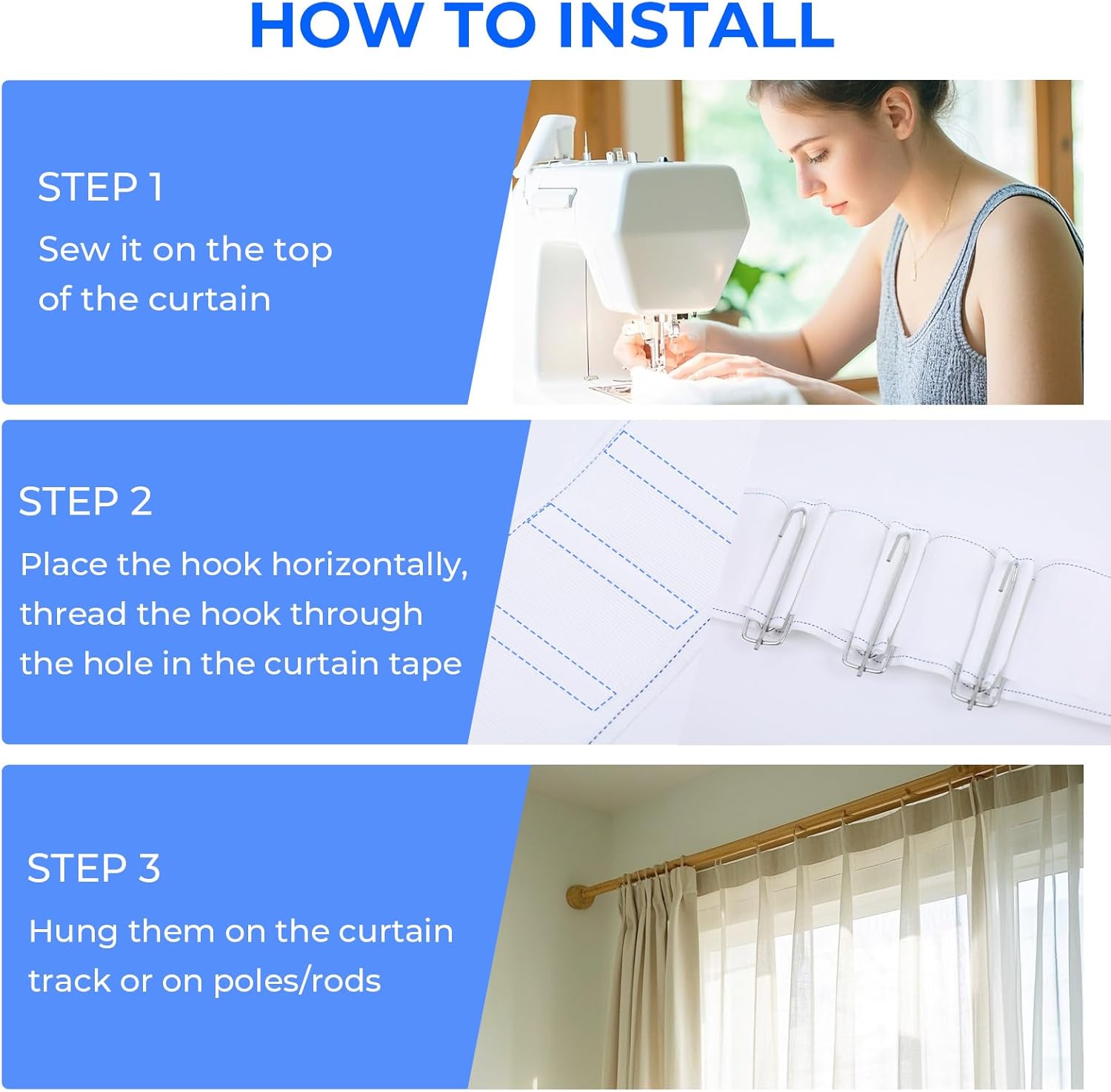 HOW TO INSTALL

STEP 1

Sew it on the top of the curtain

STEP 2

Place the hook horizontally, thread the hook through the hole in the curtain tape

STEP 3

Hung them on the curtain track or on poles/rods