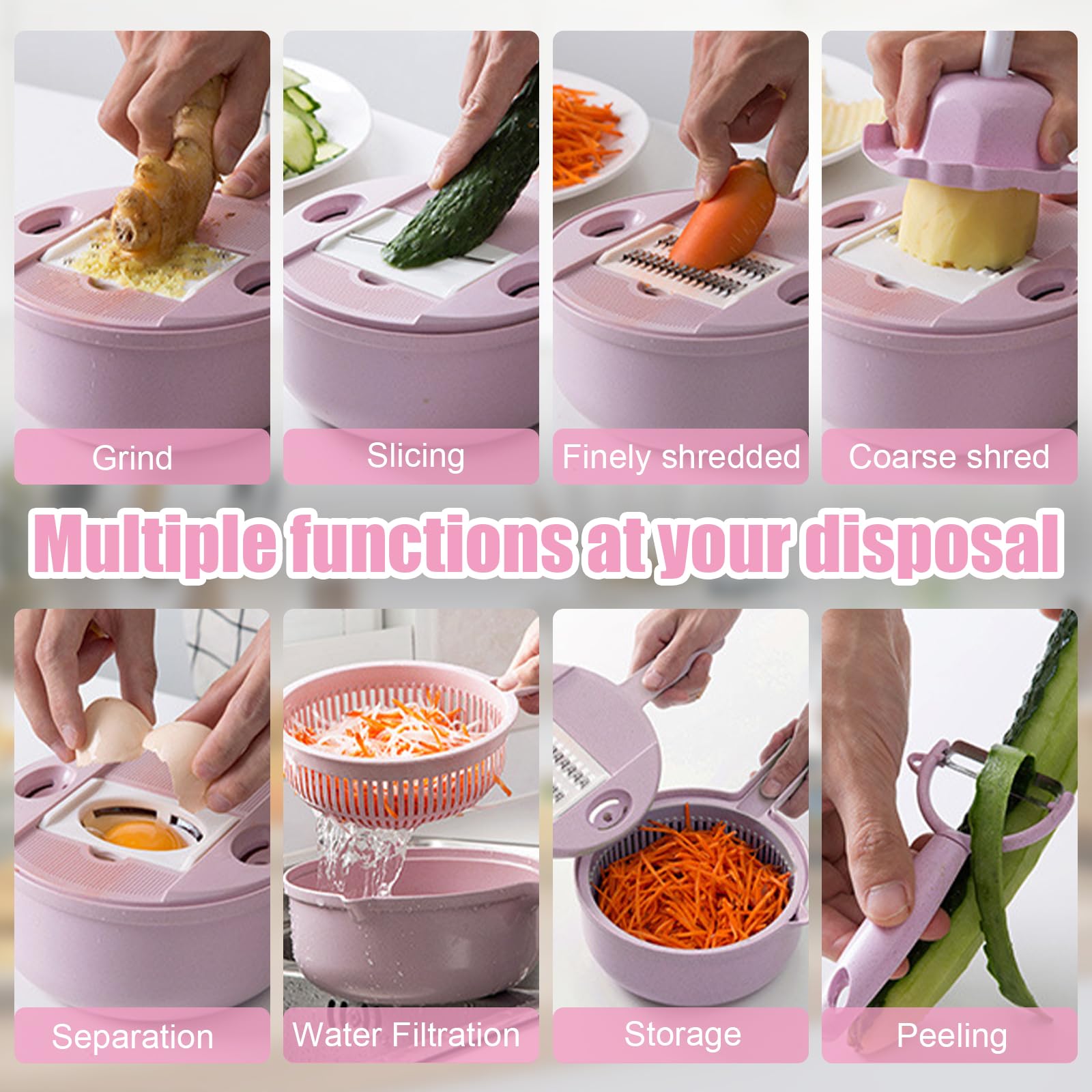 Grind

Slicing

Finely shredded

Coarse shred

Multiple functions at your disposal

Separation

Water Filtration

Storage

Peeling