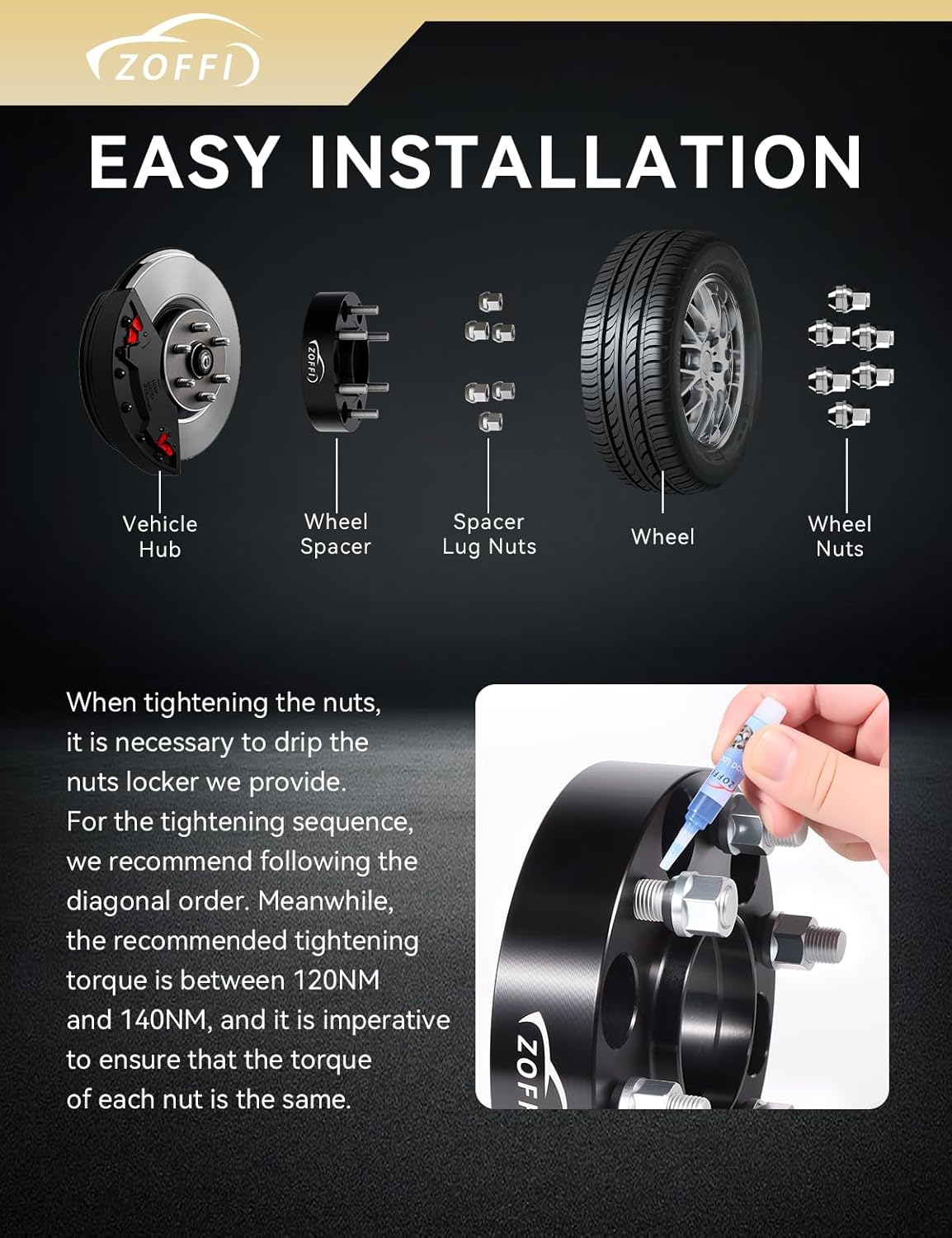 ZOFFI

EASY INSTALLATION

ZOFFI

Vehicle Hub

Wheel Spacer

Spacer Lug Nuts

Wheel

Wheel Nuts

When tightening the nuts, it is necessary to drip the nuts locker we provide. For the tightening sequence, we recommend following the diagonal order. Meanwhile, the recommended tightening torque is between 120NM and 140NM, and it is imperative to ensure that the torque of each nut is the same.

ZOFFI

ZOFFI