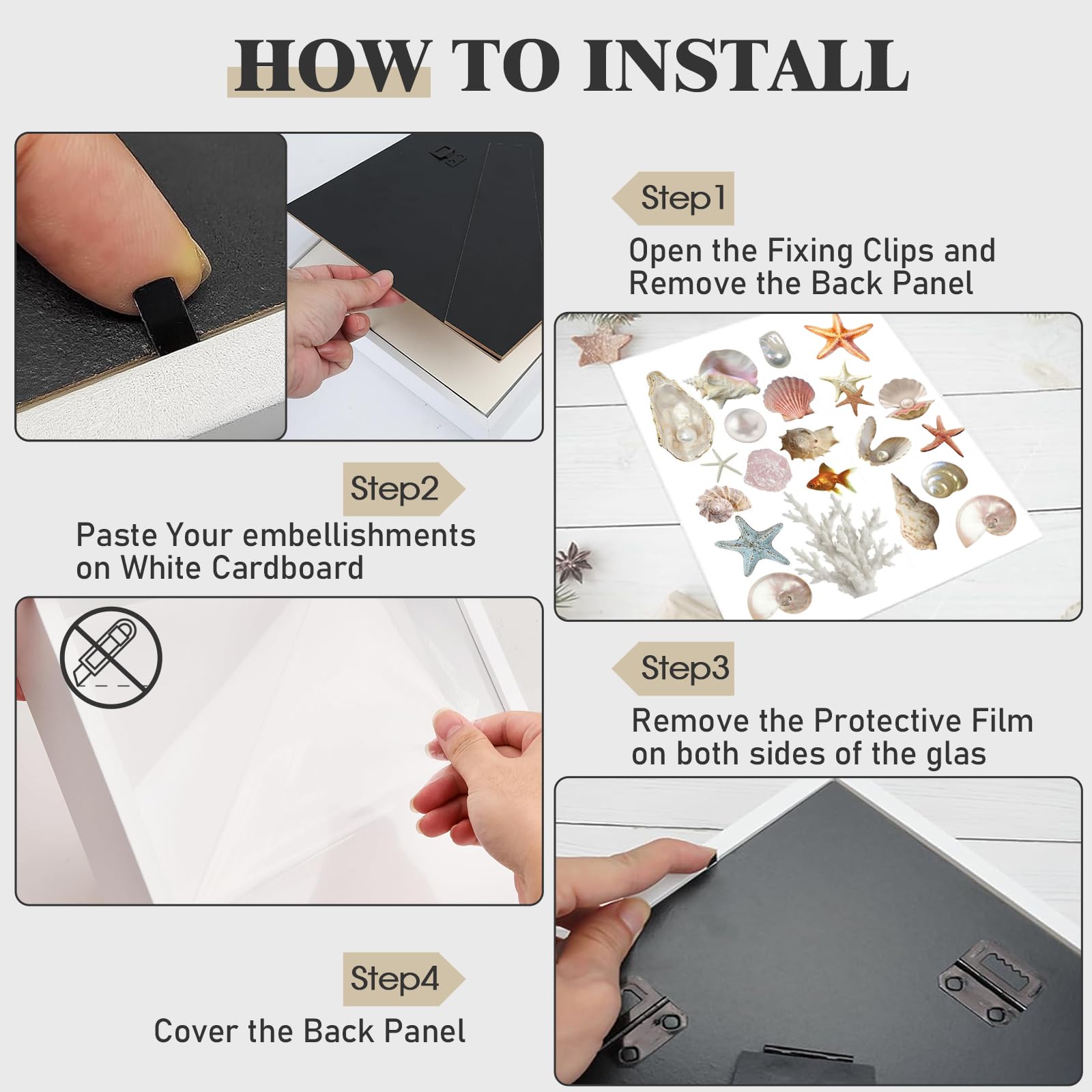 HOW TO INSTALL

Step1

Open the Fixing Clips and Remove the Back Panel

Step2

Paste Your embellishments on White Cardboard

Step3

Remove the Protective Film on both sides of the glas

Step4

Cover the Back Panel