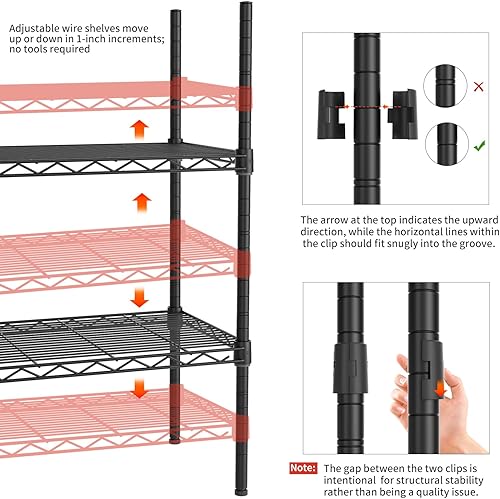 Adjustable wire shelves move up or down in 1-inch increments; no tools required

The arrow at the top indicates the upward direction, while the horizontal lines within the clip should fit snugly into the groove.

Note: The gap between the two clips is intentional for structural stability rather than being a quality issue.