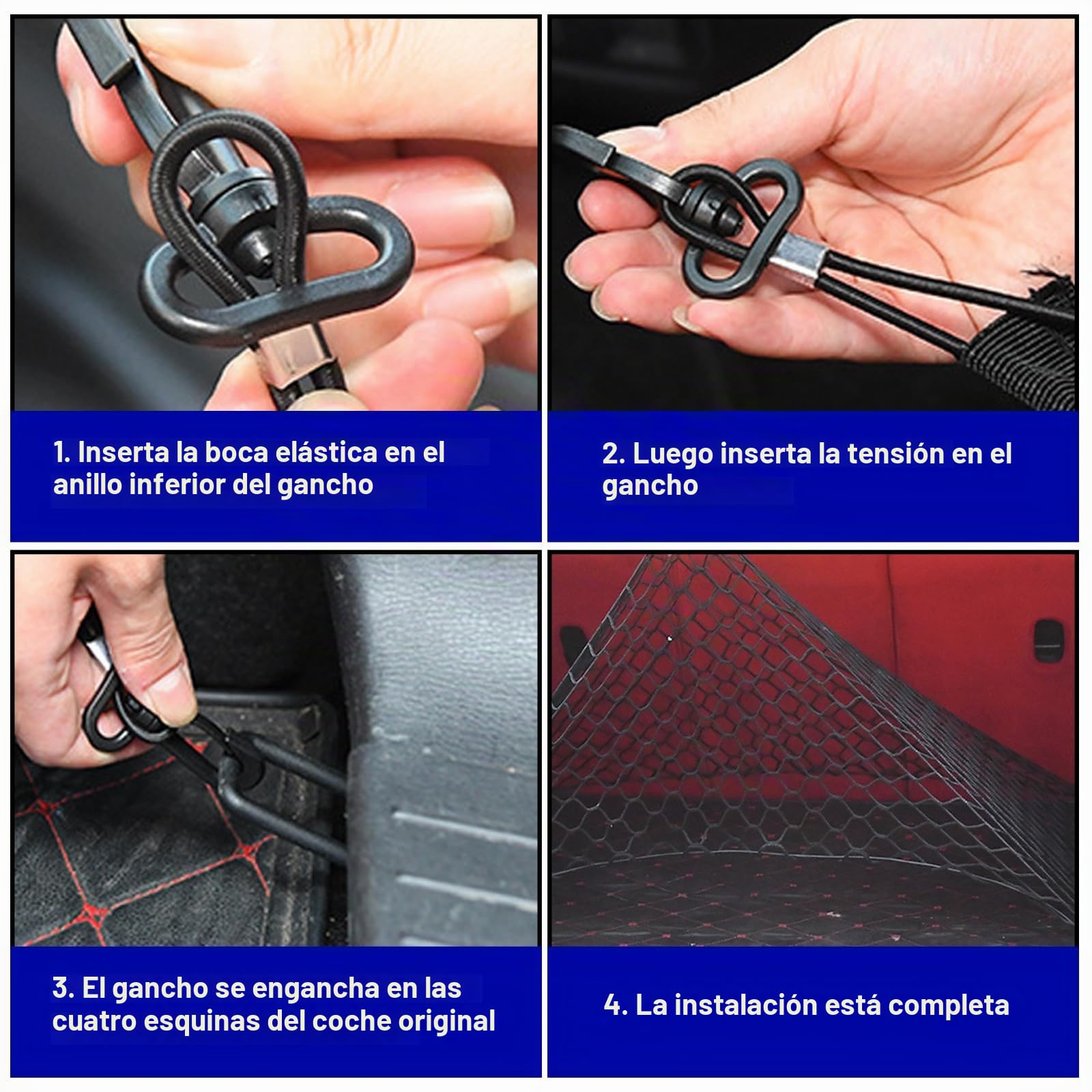 1. Inserta la boca elástica en el anillo inferior del gancho

2. Luego inserta la tensión en el gancho

3. El gancho se engancha en las cuatro esquinas del coche original

4. La instalación está completa