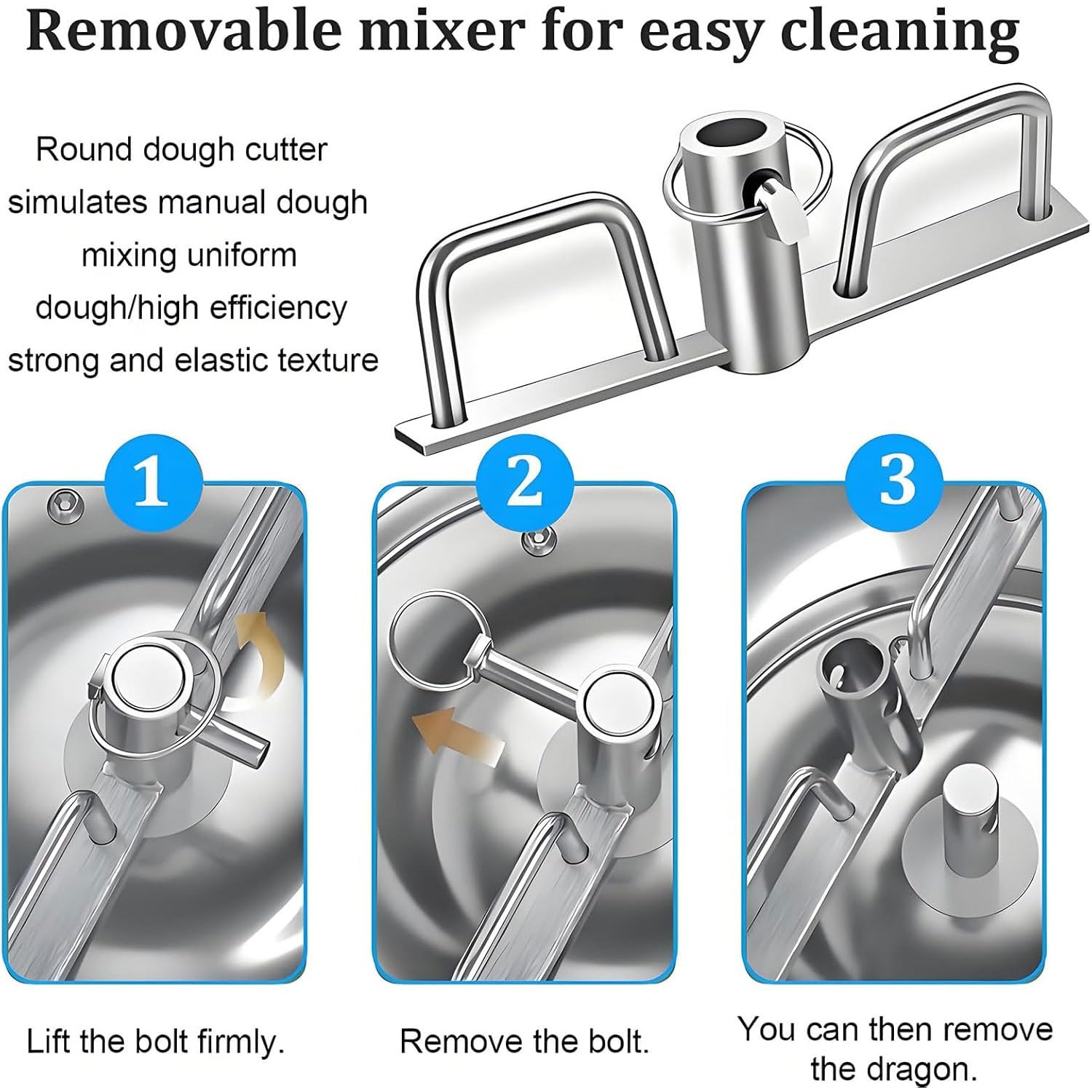 Removable mixer for easy cleaning

Round dough cutter simulates manual dough mixing uniform dough/high efficiency strong and elastic texture

1

2

3

Lift the bolt firmly.

Remove the bolt.

You can then remove the dragon.