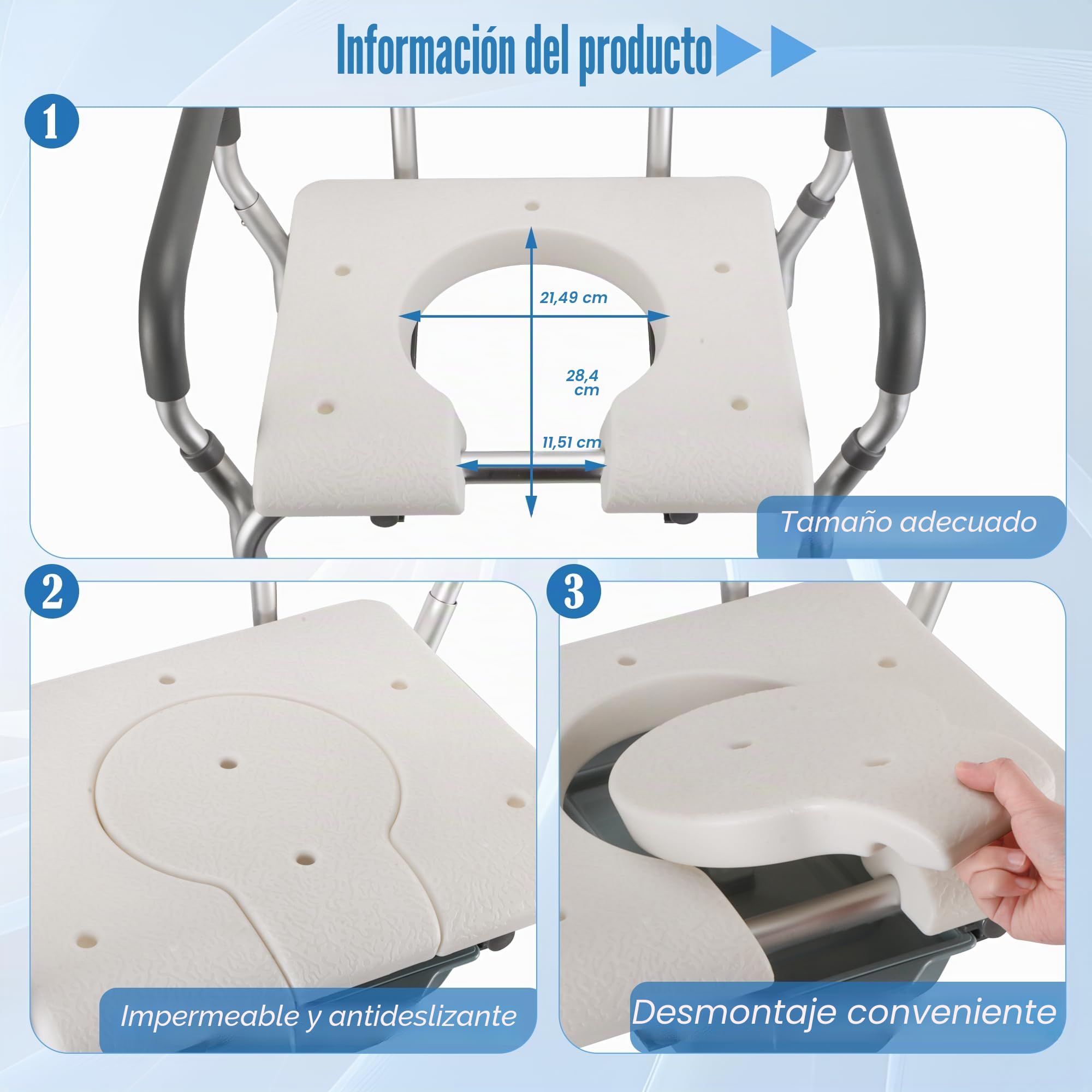 Información del producto

1

21,49 cm

28,4 cm

11,51 cm

Tamaño adecuado

2

Impermeable y antideslizante

3

Desmontaje conveniente