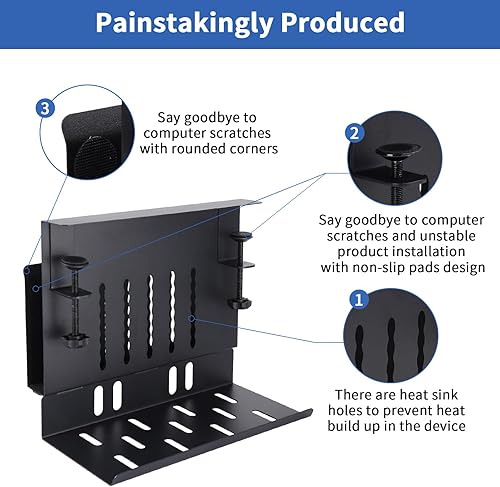 Painstakingly Produced

3

Say goodbye to computer scratches with rounded corners

2

Say goodbye to computer scratches and unstable product installation with non-slip pads design

1

There are heat sink holes to prevent heat build up in the device