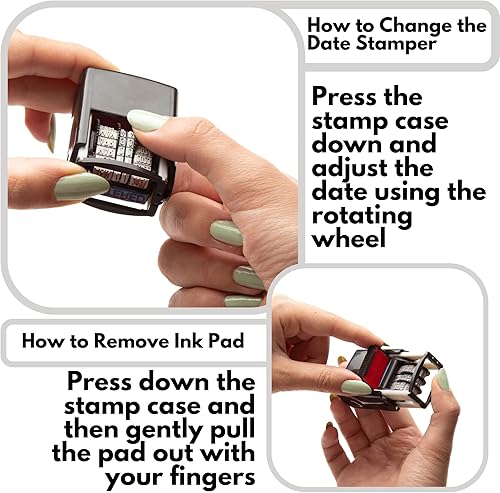 How to Change the Date Stamper

Press the stamp case down and adjust the date using the rotating wheel

How to Remove Ink Pad

Press down the stamp case and then gently pull the pad out with your fingers