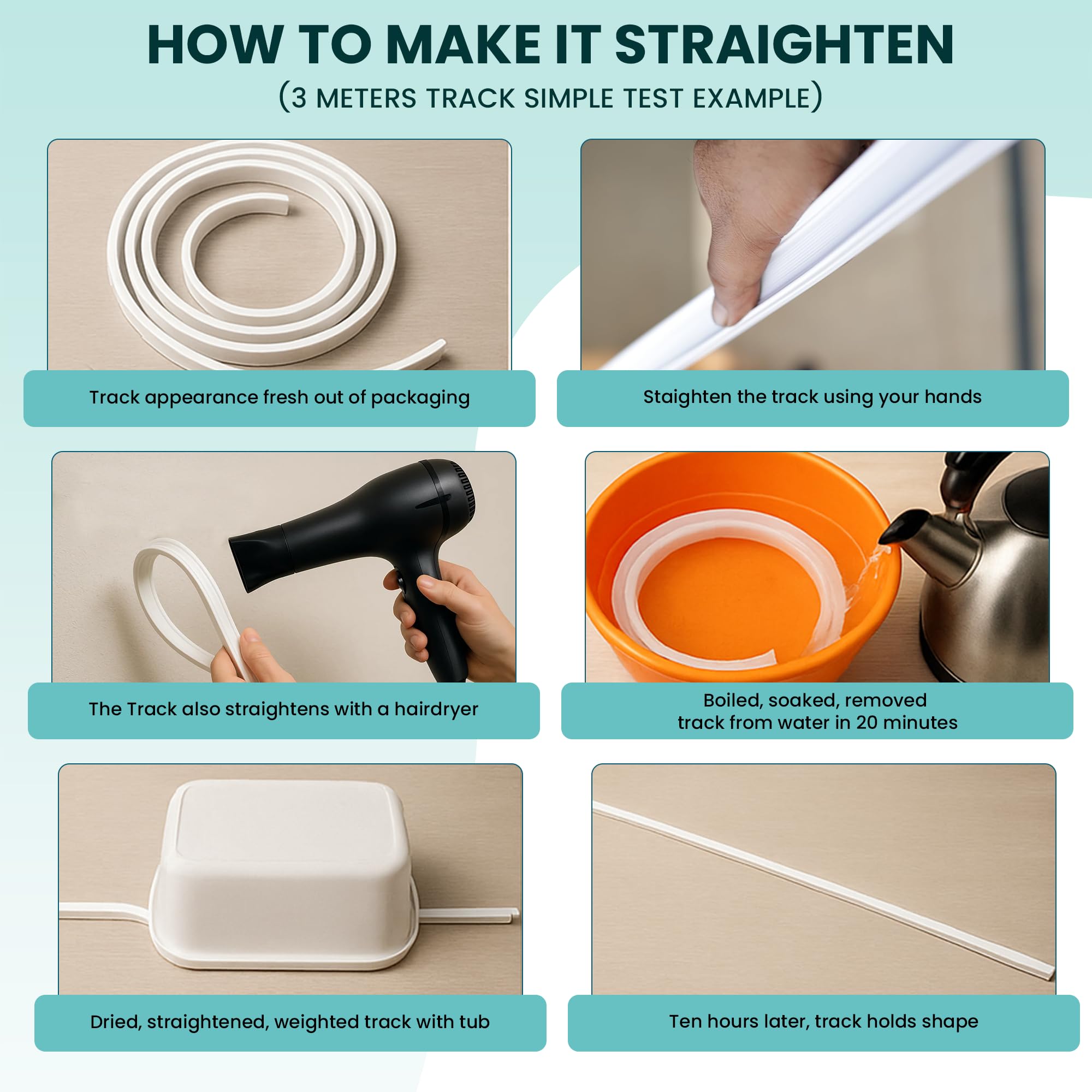 HOW TO MAKE IT STRAIGHTEN
(3 METERS TRACK SIMPLE TEST EXAMPLE)

Track appearance fresh out of packaging

Staighten the track using your hands

The Track also straightens with a hairdryer

Boiled, soaked, removed track from water in 20 minutes

Dried, straightened, weighted track with tub

Ten hours later, track holds shape