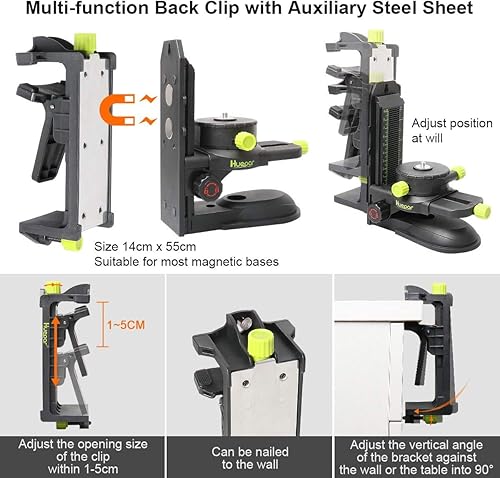 Multi-function Back Clip with Auxiliary Steel Sheet

Huepar

Adjust position at will

Huepar

Size 14cm x 55cm
Suitable for most magnetic bases

Huepar

1~5CM

Adjust the opening size of the clip within 1-5cm

Can be nailed to the wall

Adjust the vertical angle of the bracket against the wall or the table into 90°