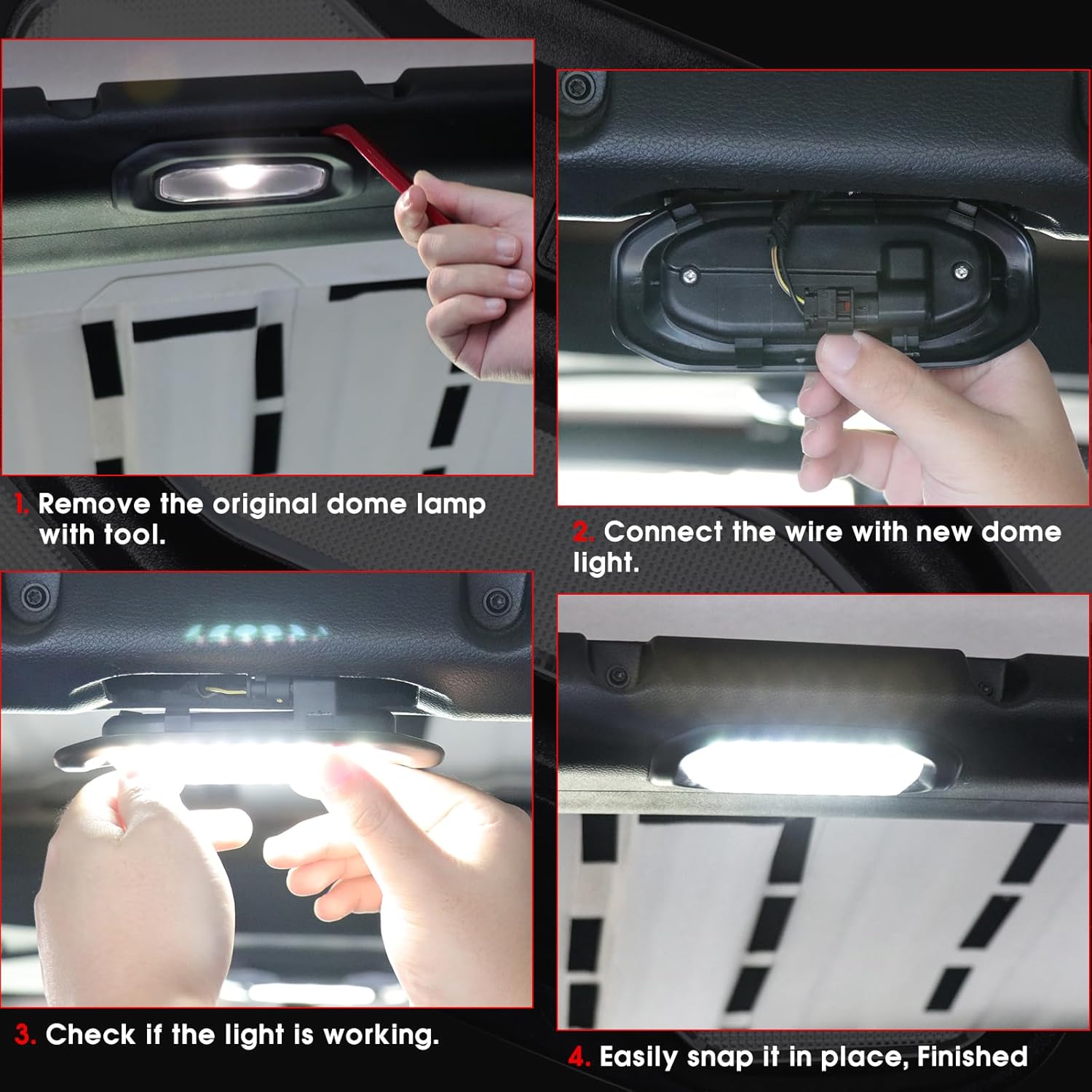 1. Remove the original dome lamp with tool.

2. Connect the wire with new dome light.

3. Check if the light is working.

4. Easily snap it in place, Finished