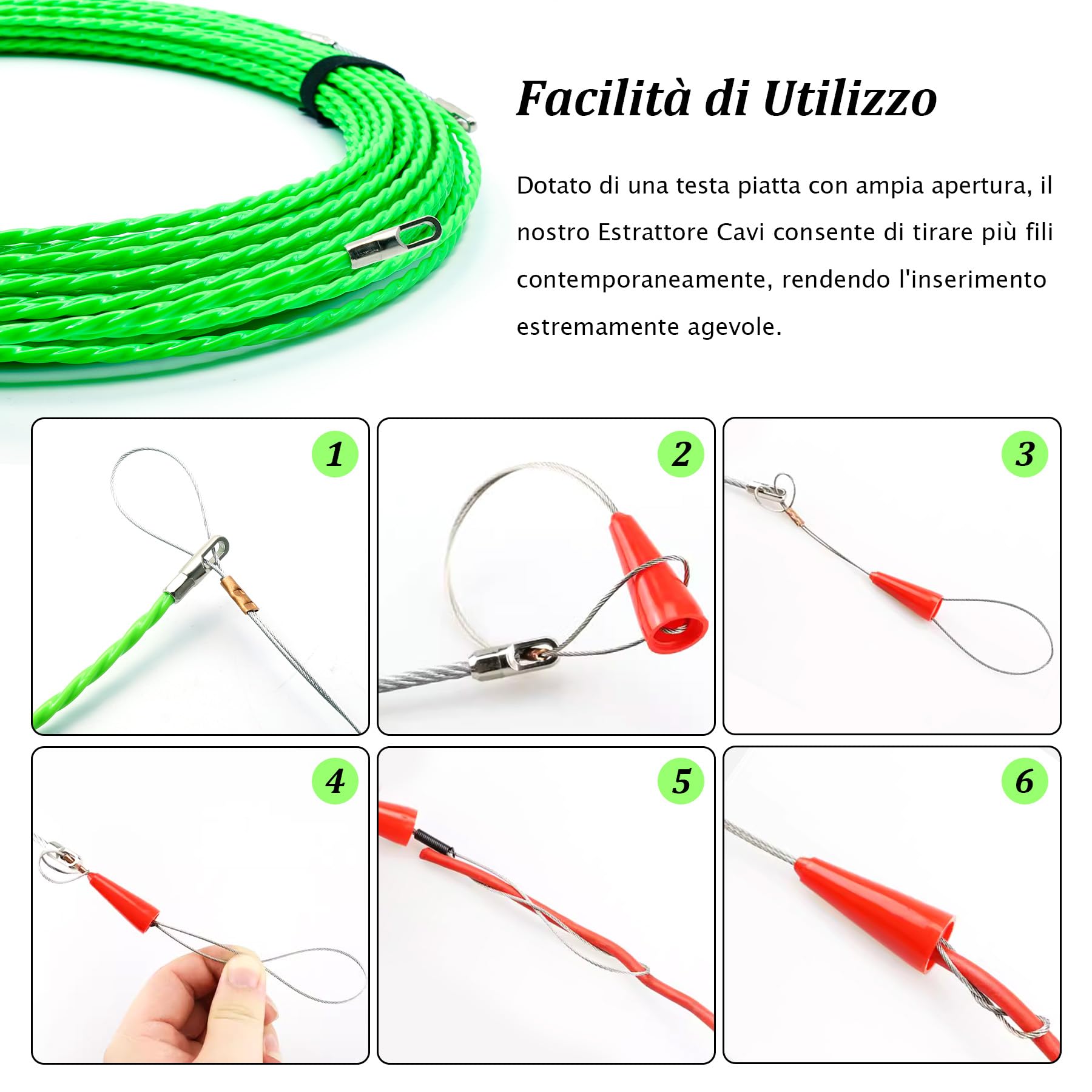 Facilità di Utilizzo

Dotato di una testa piatta con ampia apertura, il nostro Estrattore Cavi consente di tirare più fili contemporaneamente, rendendo l'inserimento estremamente agevole.

1

2

3

4

5

6