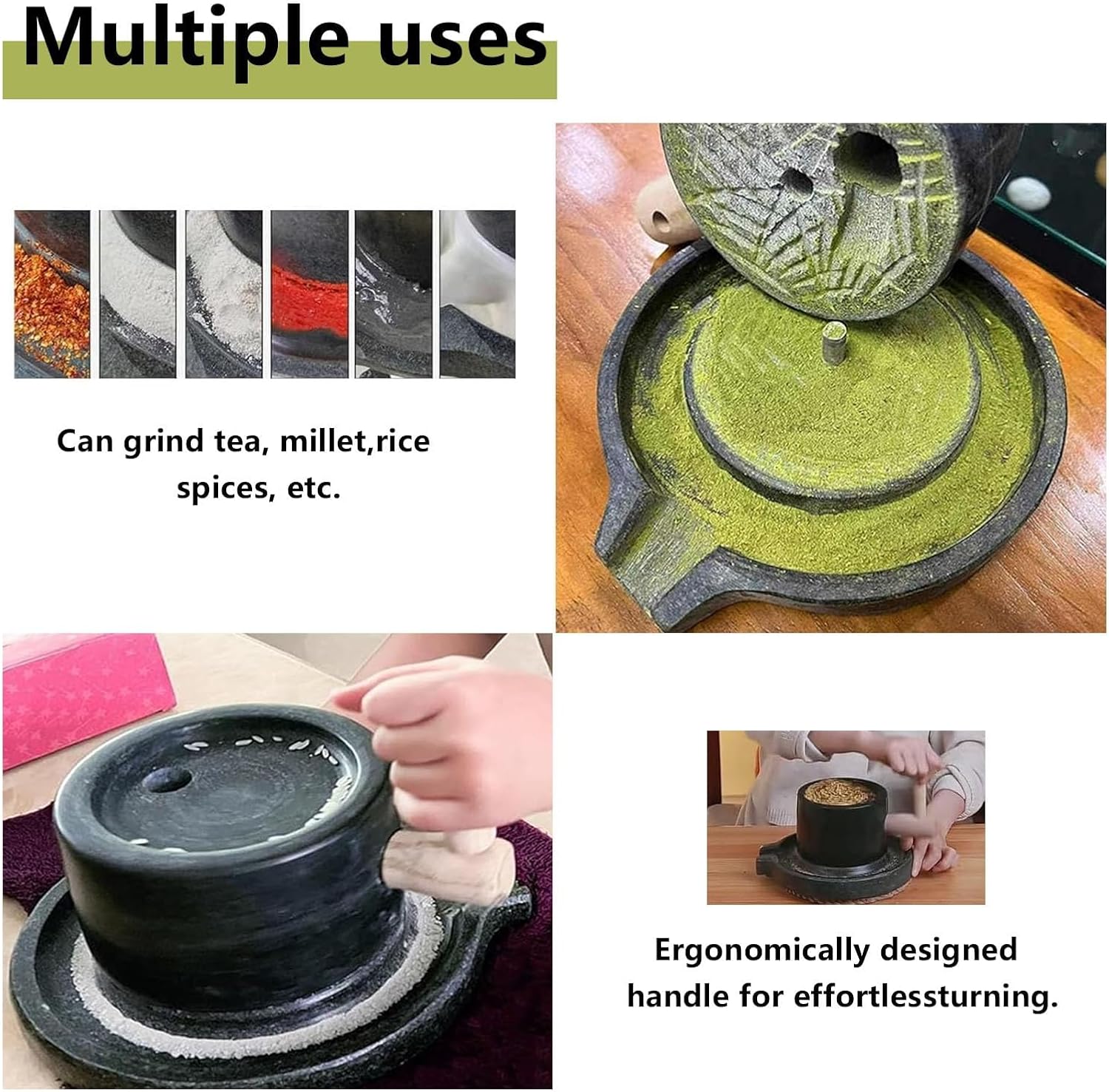 Multiple uses

Can grind tea, millet,rice spices, etc.

Ergonomically designed handle for effortlessturning.