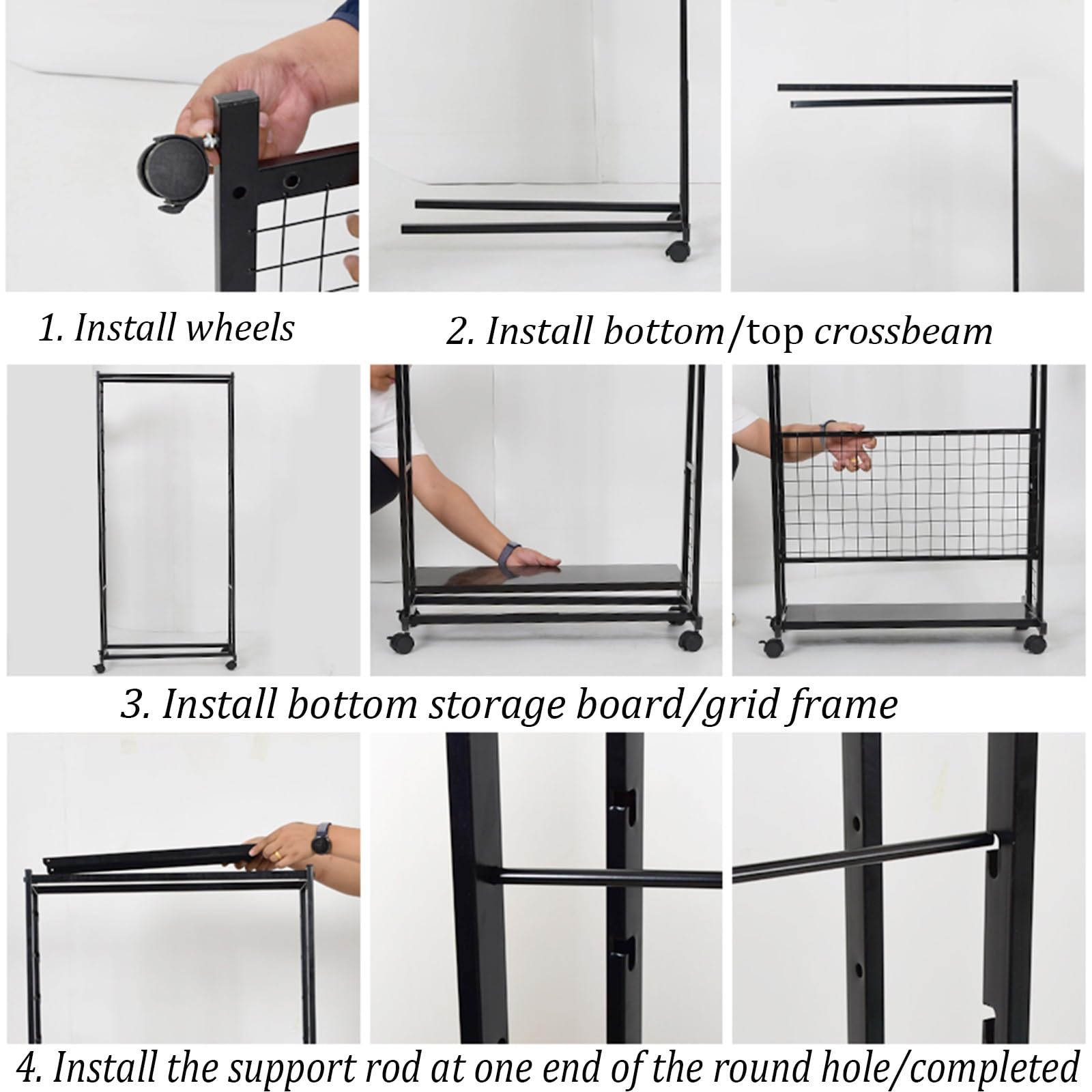 1. Install wheels

2. Install bottom/top crossbeam

3. Install bottom storage board/grid frame

4. Install the support rod at one end of the round hole/completed