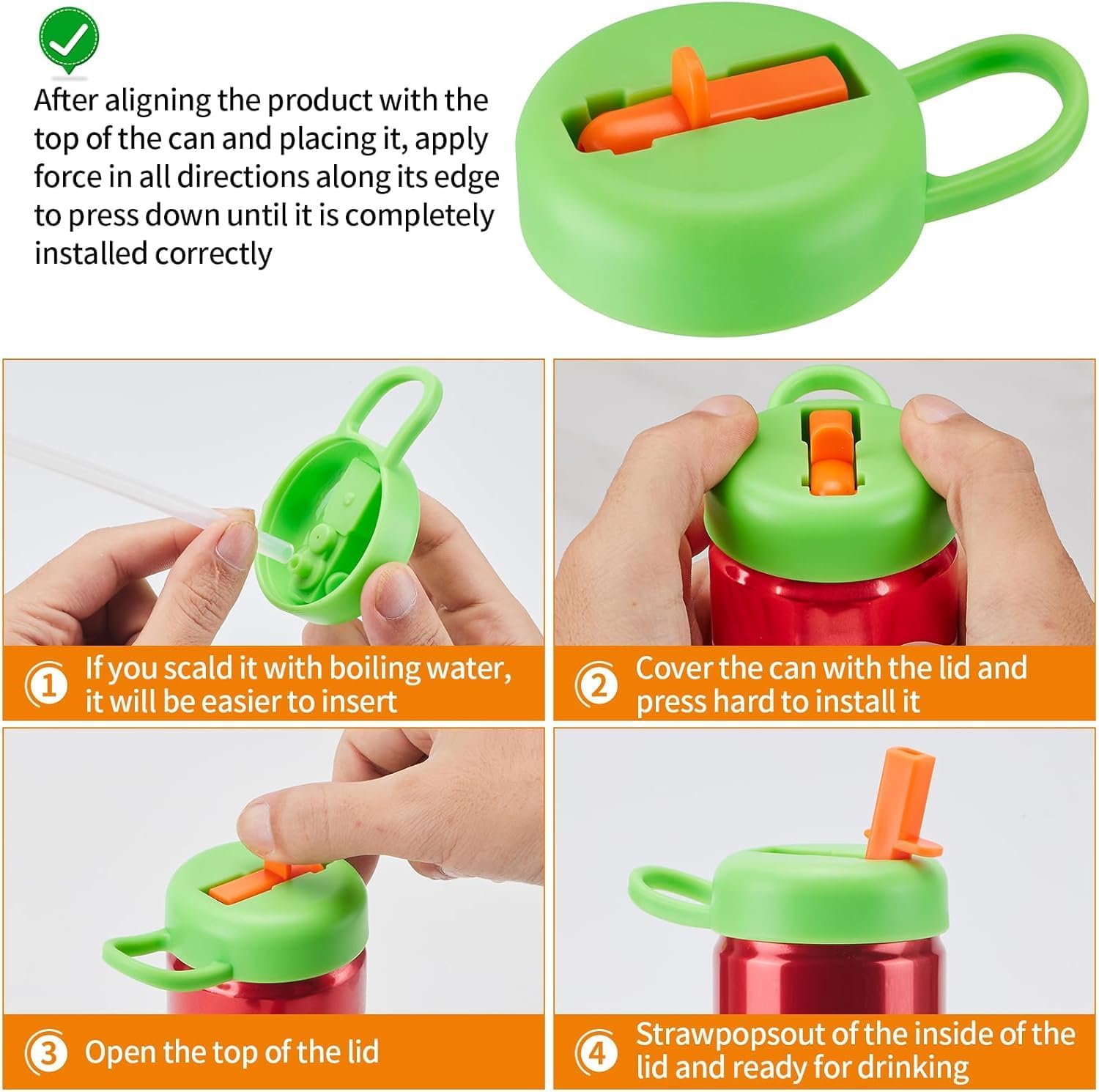 After aligning the product with the top of the can and placing it, apply force in all directions along its edge to press down until it is completely installed correctly

① If you scald it with boiling water, it will be easier to insert

② Cover the can with the lid and press hard to install it

③ Open the top of the lid

④ Strawpopsout of the inside of the lid and ready for drinking