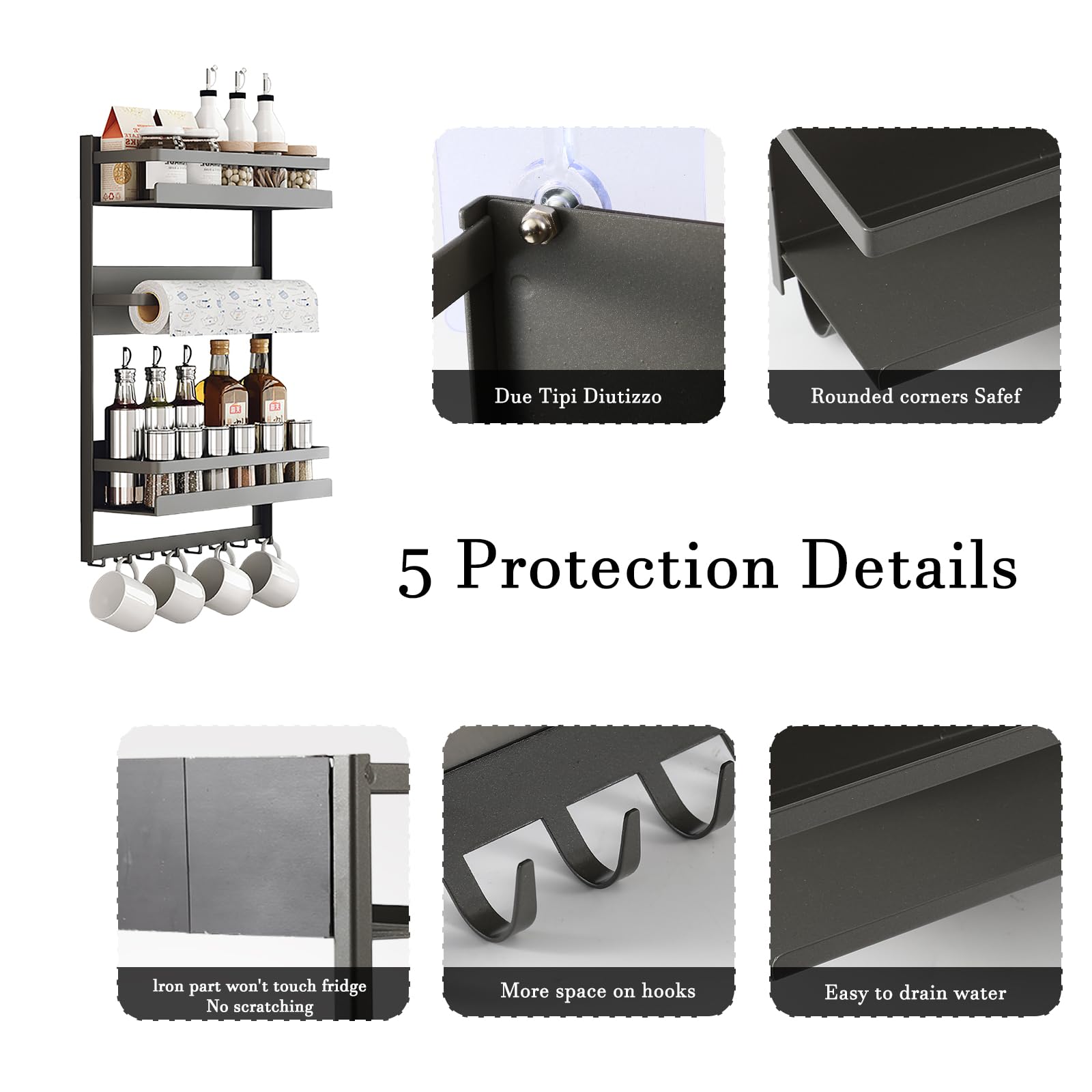 Due Tipi Diutizzo

Rounded corners Safef

5 Protection Details

lron part won't touch fridge
No scratching

More space on hooks

Easy to drain water