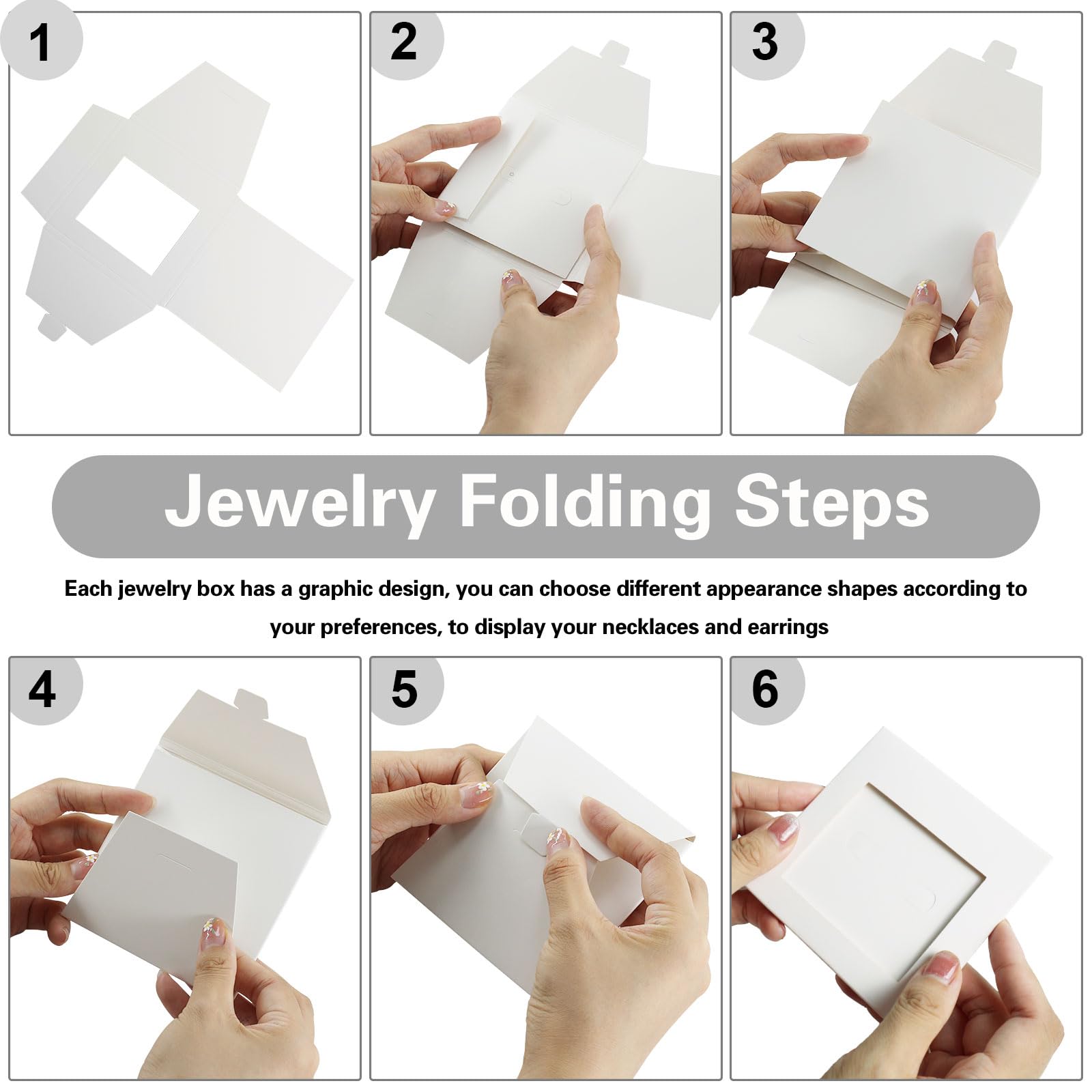 1

2

3

Jewelry Folding Steps

Each jewelry box has a graphic design, you can choose different appearance shapes according to your preferences, to display your necklaces and earrings

4

5

6