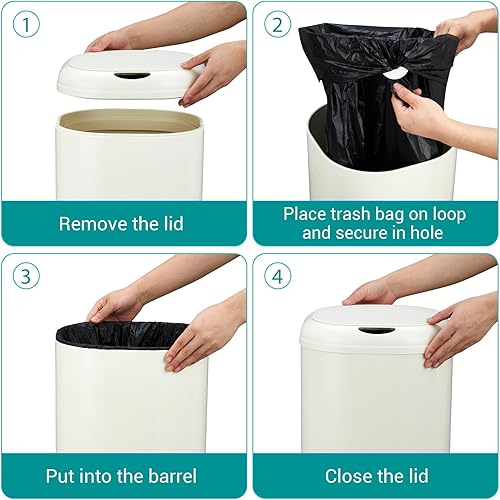 1
Remove the lid

2
Place trash bag on loop and secure in hole

3
Put into the barrel

4
Close the lid