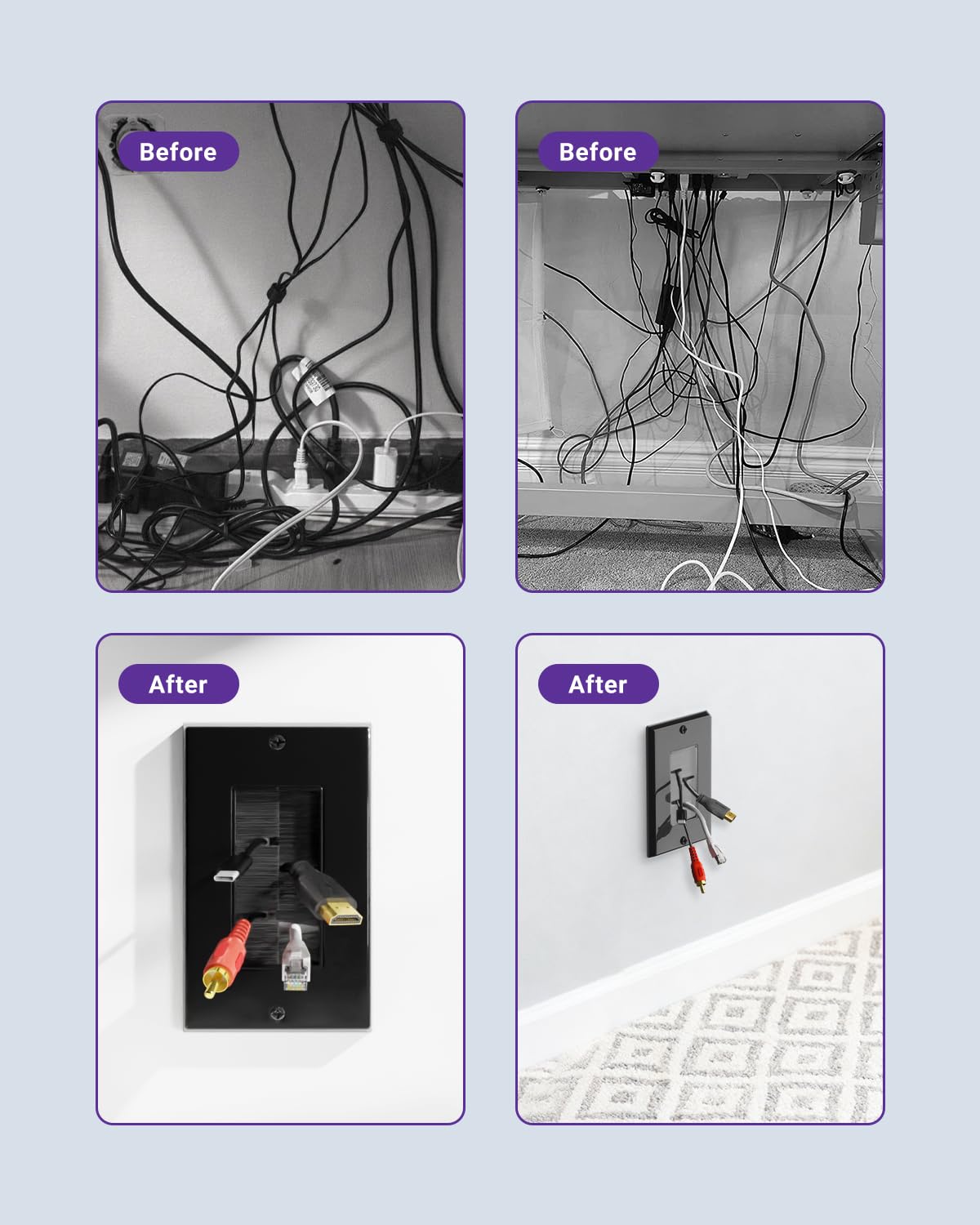 Before

Before

After

After